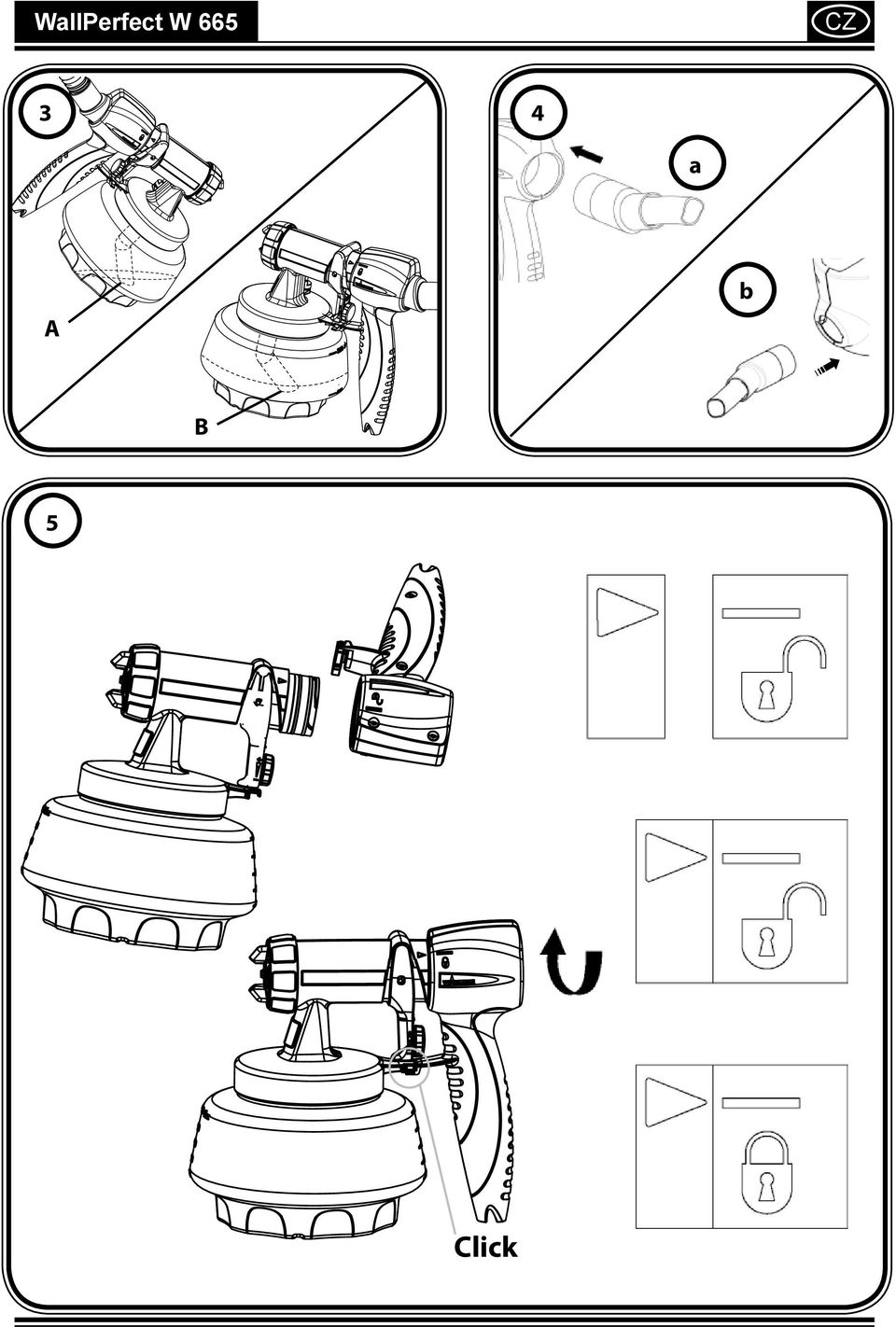 WallPerfect W 665

CZ

3

A

B

4

a

b

5

Click