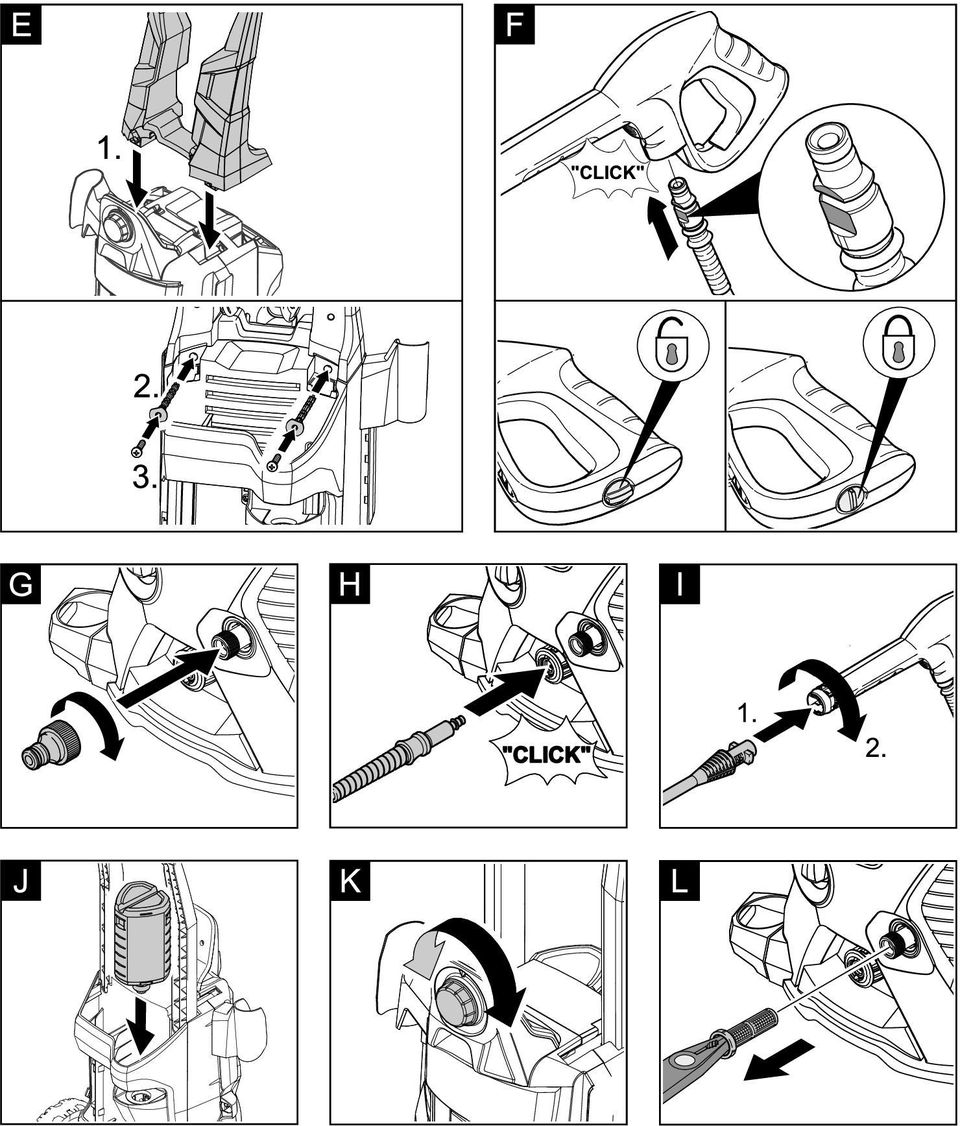 E

1.

2.

3.

F

"CLICK"

G

H

"CLICK"

I

1.

2.

J

K

L