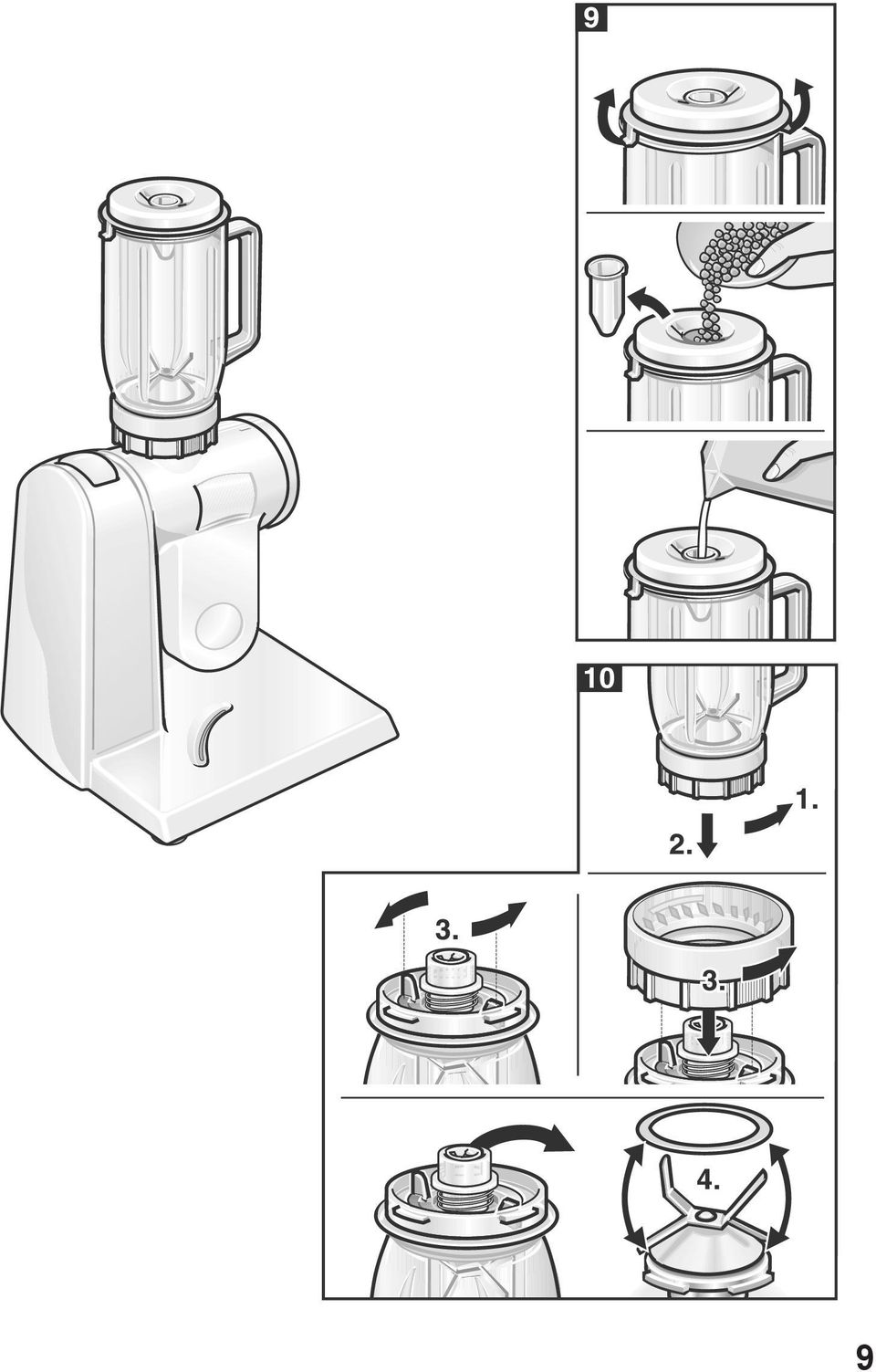 9

10

1.

2.

3.

3.

4.

9