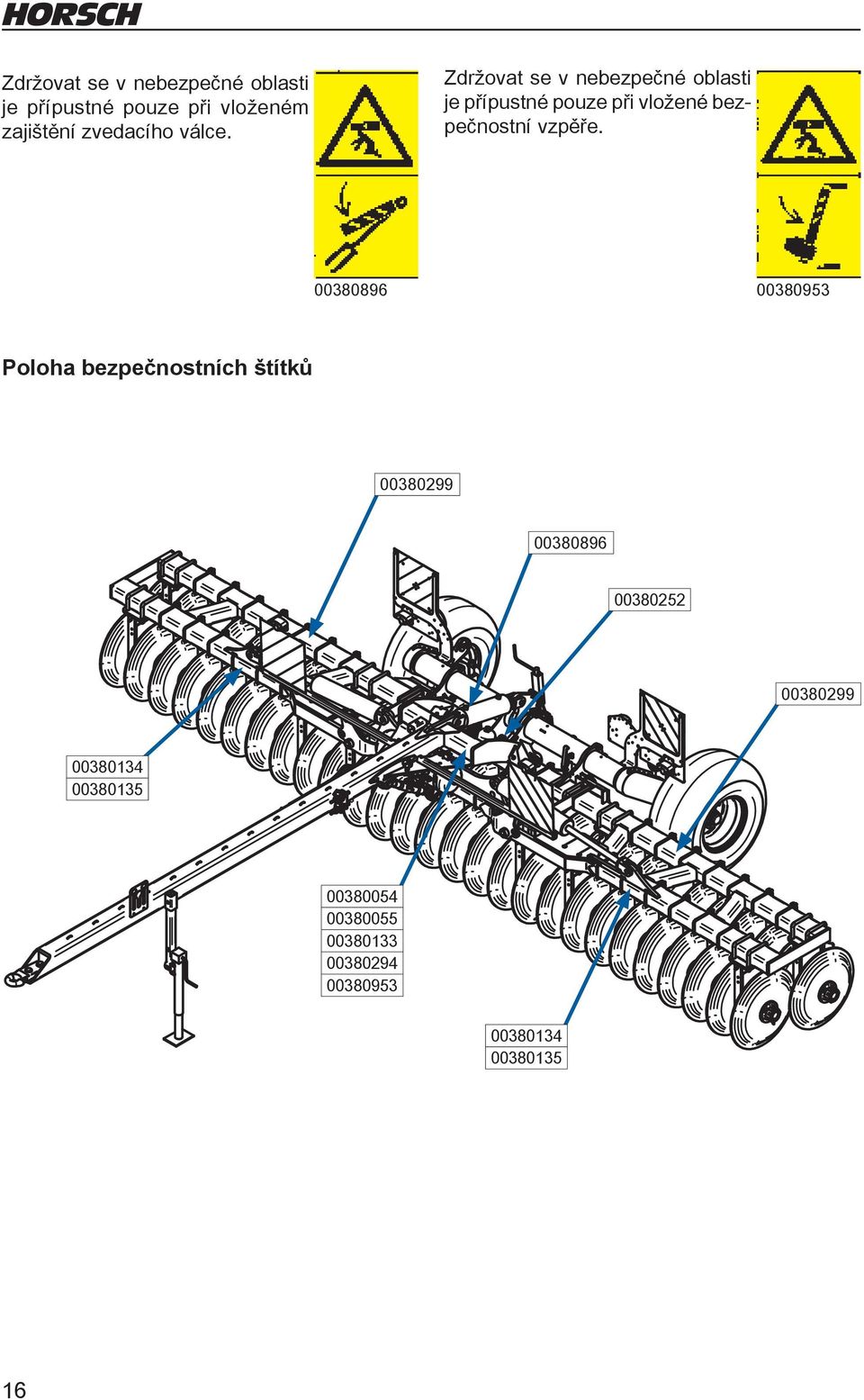 HORSCH

Zdržovat se v nebezpečné oblasti je přípustné pouze při vloženém zajištění zvedacího válce.

00380896

Zdržovat se v nebezpečné oblasti je přípustné pouze při vložené bezpečnostní vzpěře.

00380953

Poloha bezpečnostních štítků

00380299

00380896

00380252

00380299

00380134
00380135

00380054
00380055
00380133
00380294
00380953

00380134
00380135

16