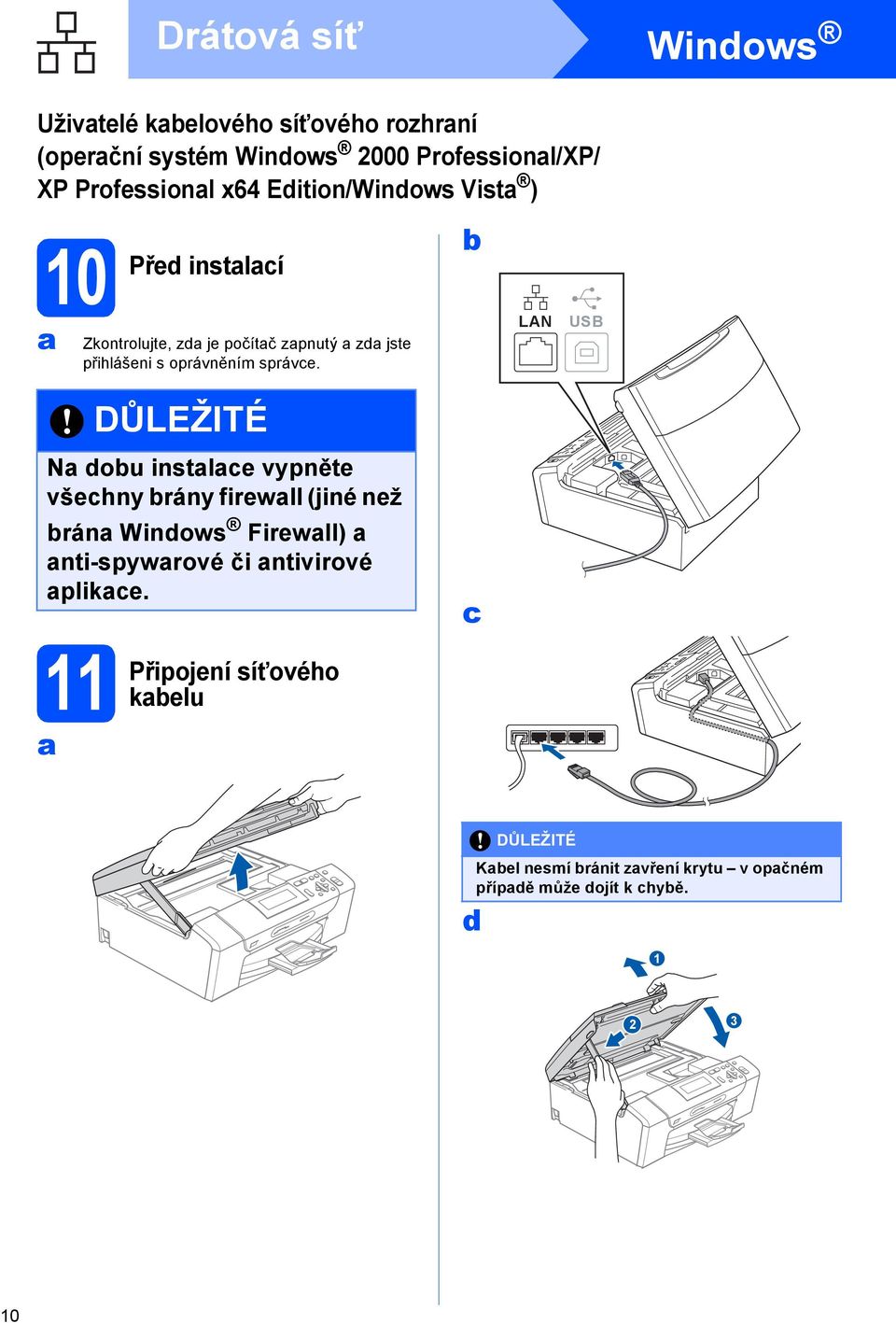 Drátová síť

Windows®

Uživatelé kabelového síťového rozhraní (operační systém Windows® 2000 Professional/XP/ XP Professional x64 Edition/Windows Vista®)

10 Před instalací

a Zkontrolujte, zda je počítač zapnutý a zda jste přihlášeni s oprávněním správce.

DŮLEŽITÉ

Na dobu instalace vypněte všechny brány firewall (jiné než brána Windows® Firewall) a anti-spywarové či antivirové aplikace.

11 Připojení síťového kabelu

a

b

LAN USB

c

DŮLEŽITÉ

Kabel nesmí bránit zavření krytu – v opačném případě může dojít k chybě.

d

1

2

3

10