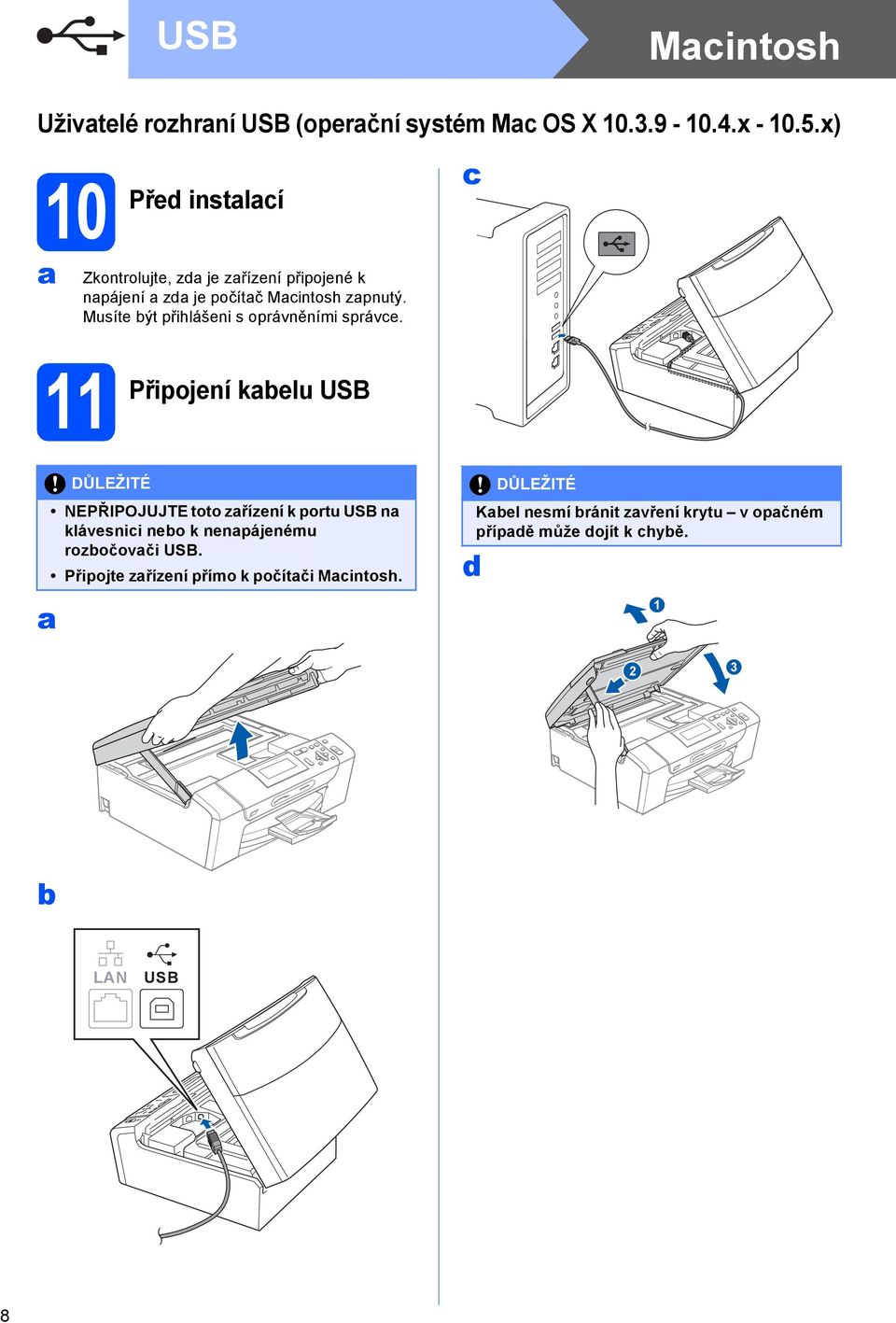 USB

Macintosh

Uživatelé rozhraní USB (operační systém Mac OS X 10.3.9 - 10.4.x - 10.5.x)

10 Před instalací

a Zkontrolujte, zda je zařízení připojené k napájení a zda je počítač Macintosh zapnutý. Musíte být přihlášeni s oprávněními správce.

11 Připojení kabelu USB

DŮLEŽITÉ

• NEPŘIPOJUJTE toto zařízení k portu USB na klávesnici nebo k nenapájenému rozbočovači USB.

• Připojte zařízení přímo k počítači Macintosh.

a

b

LAN USB

c

DŮLEŽITÉ

Kabel nesmí bránit zavření krytu – v opačném případě může dojít k chybě.

d

1

2

3

8