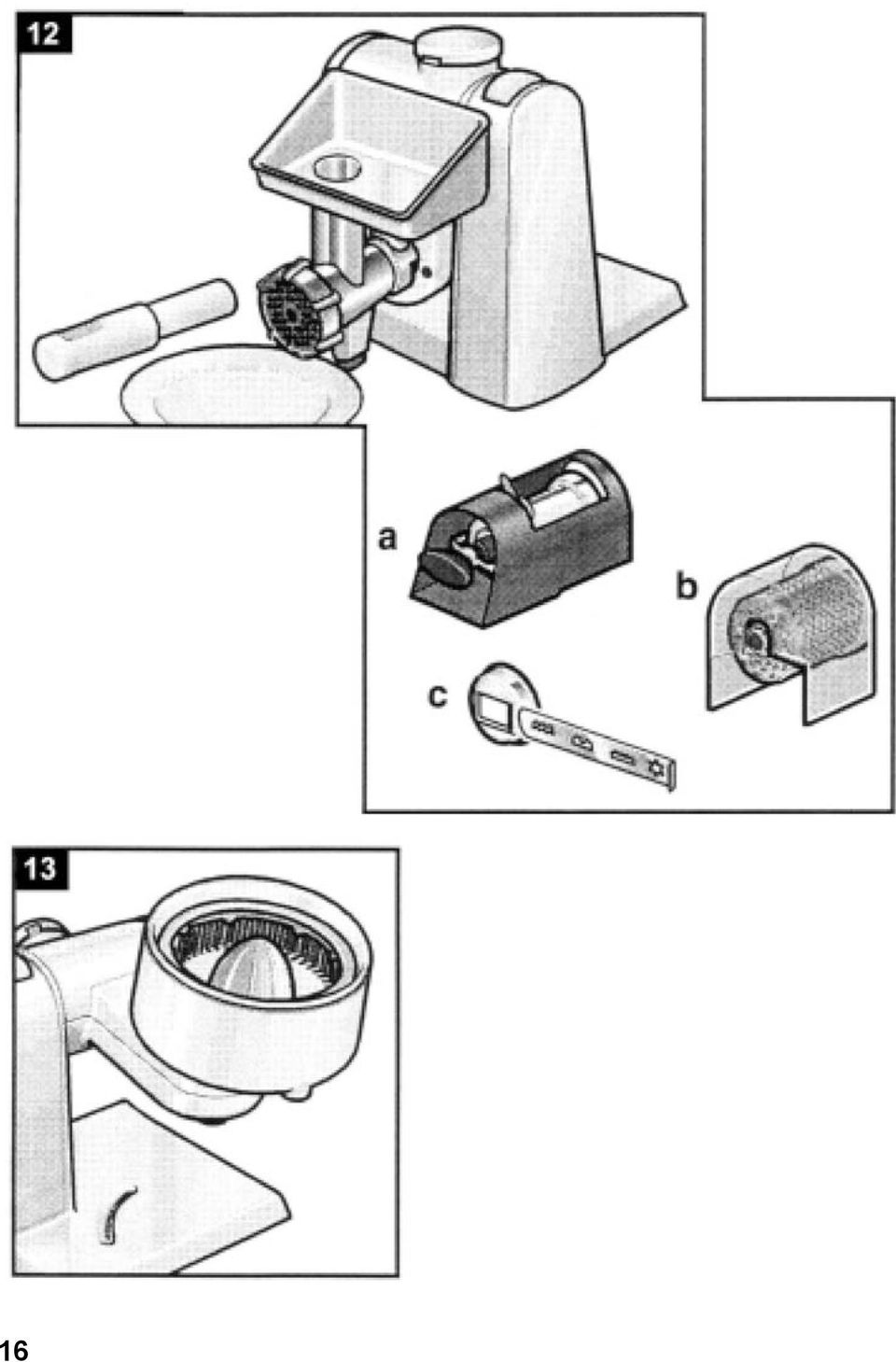 12

a

b

c

13

16