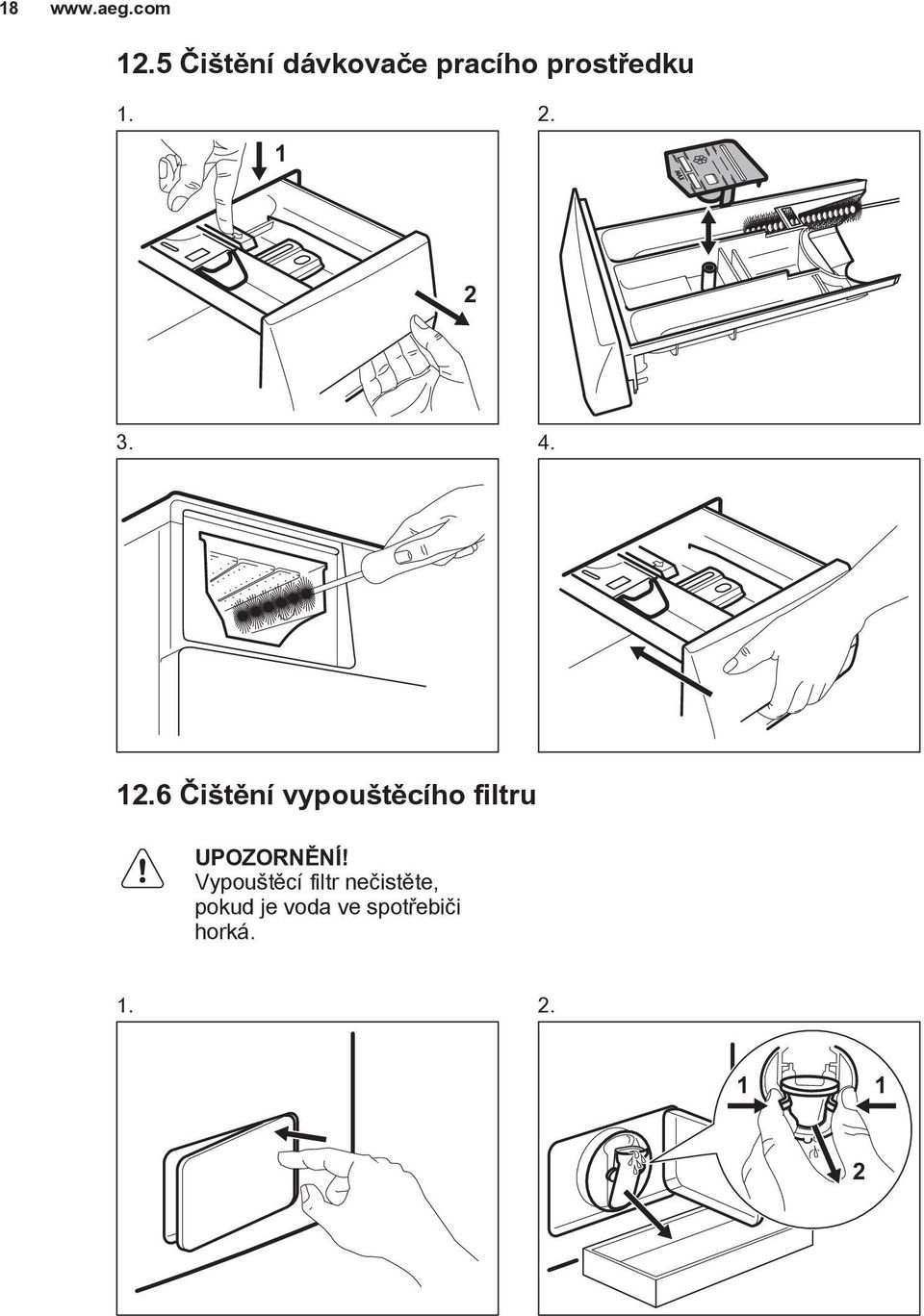 18 www.aeg.com

12.5 Čištění dávkovače pracího prostředku

1.

1

2

2.

MAX

3.

4.

12.6 Čištění vypouštěcího filtru

UPOZORNĚNÍ!
Vypouštěcí filtr nečistěte, pokud je voda ve spotřebiči horká.

1.

2.

1

1

2