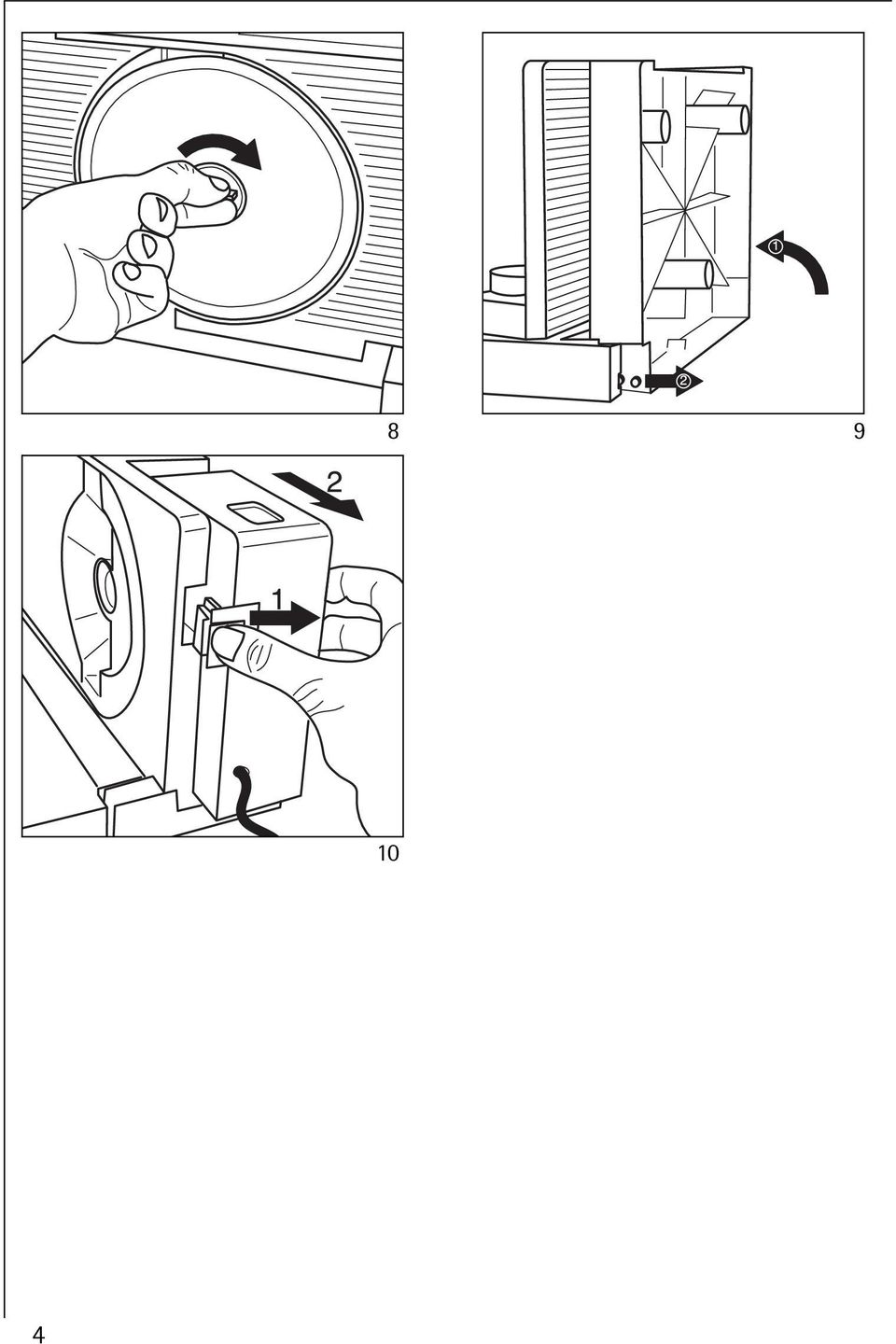 8

①

②

9

2

1

10

4