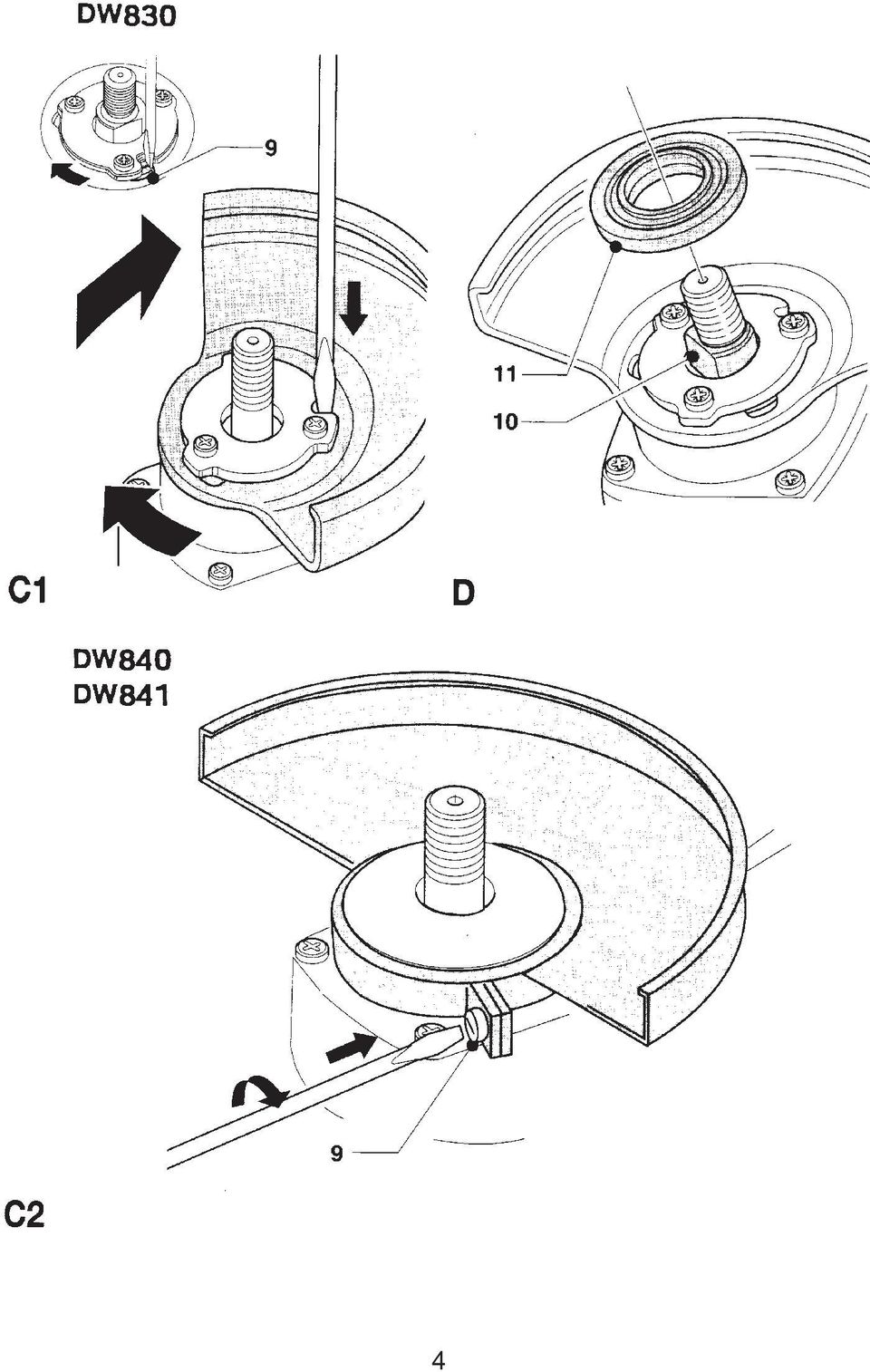 DW830

9

11

10

C1

D

DW840
DW841

9

C2

4