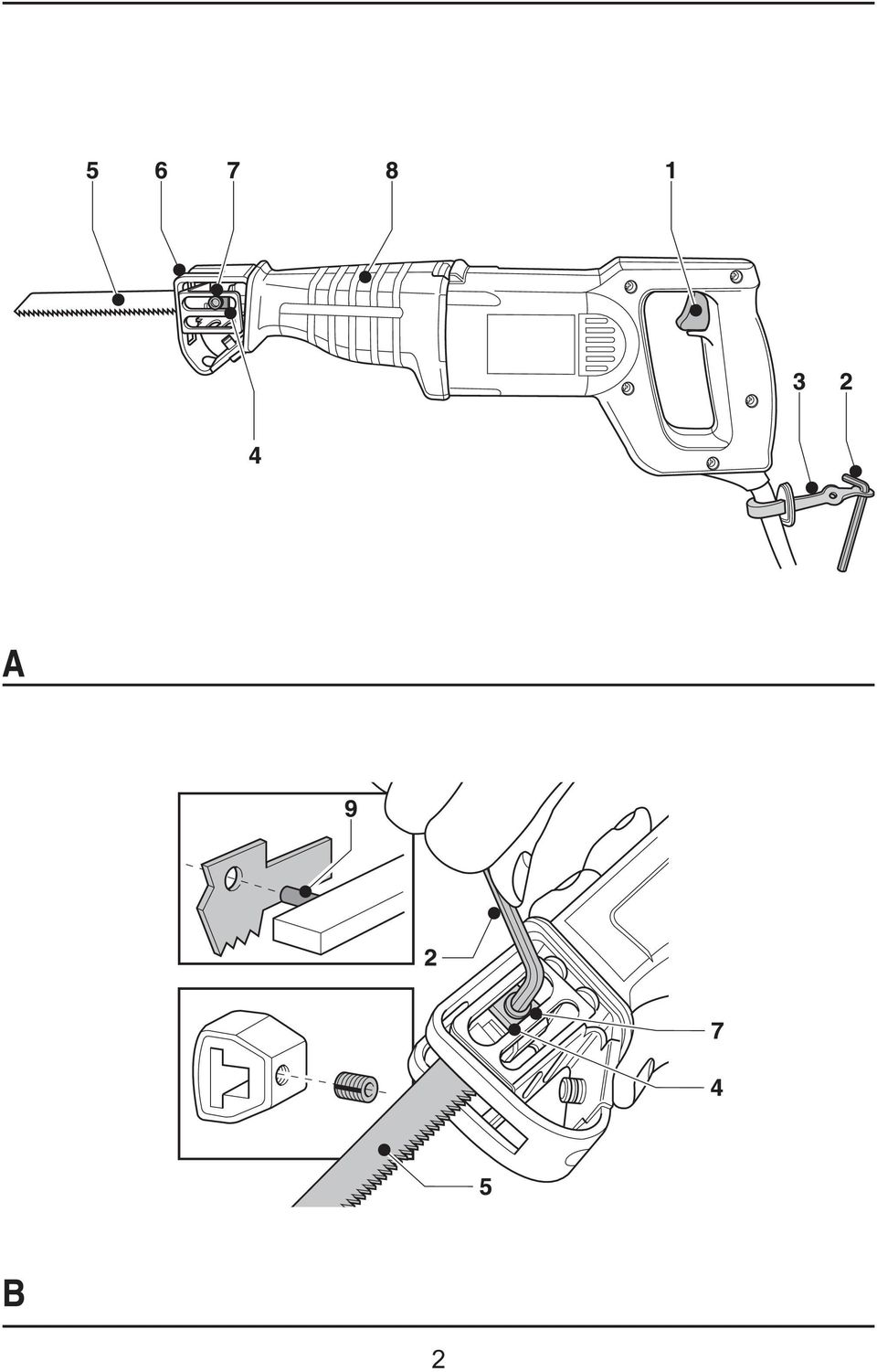 5 6 7 8 1

3 2

4

A

9

2

7

4

5

B

2