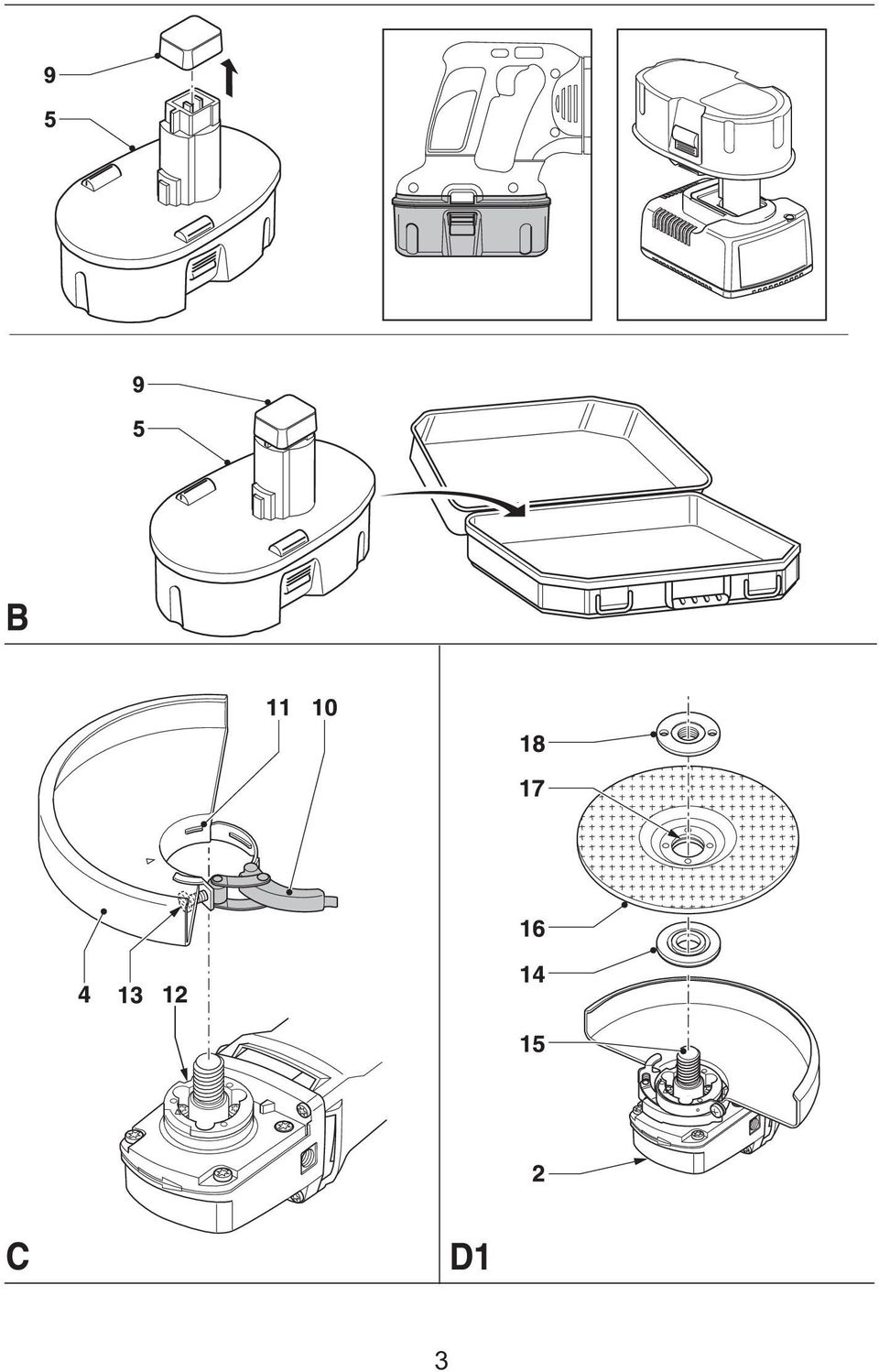 9
5

9
5

B

11 10

4 13 12

C

18
17
16
14
15
2

D1

3