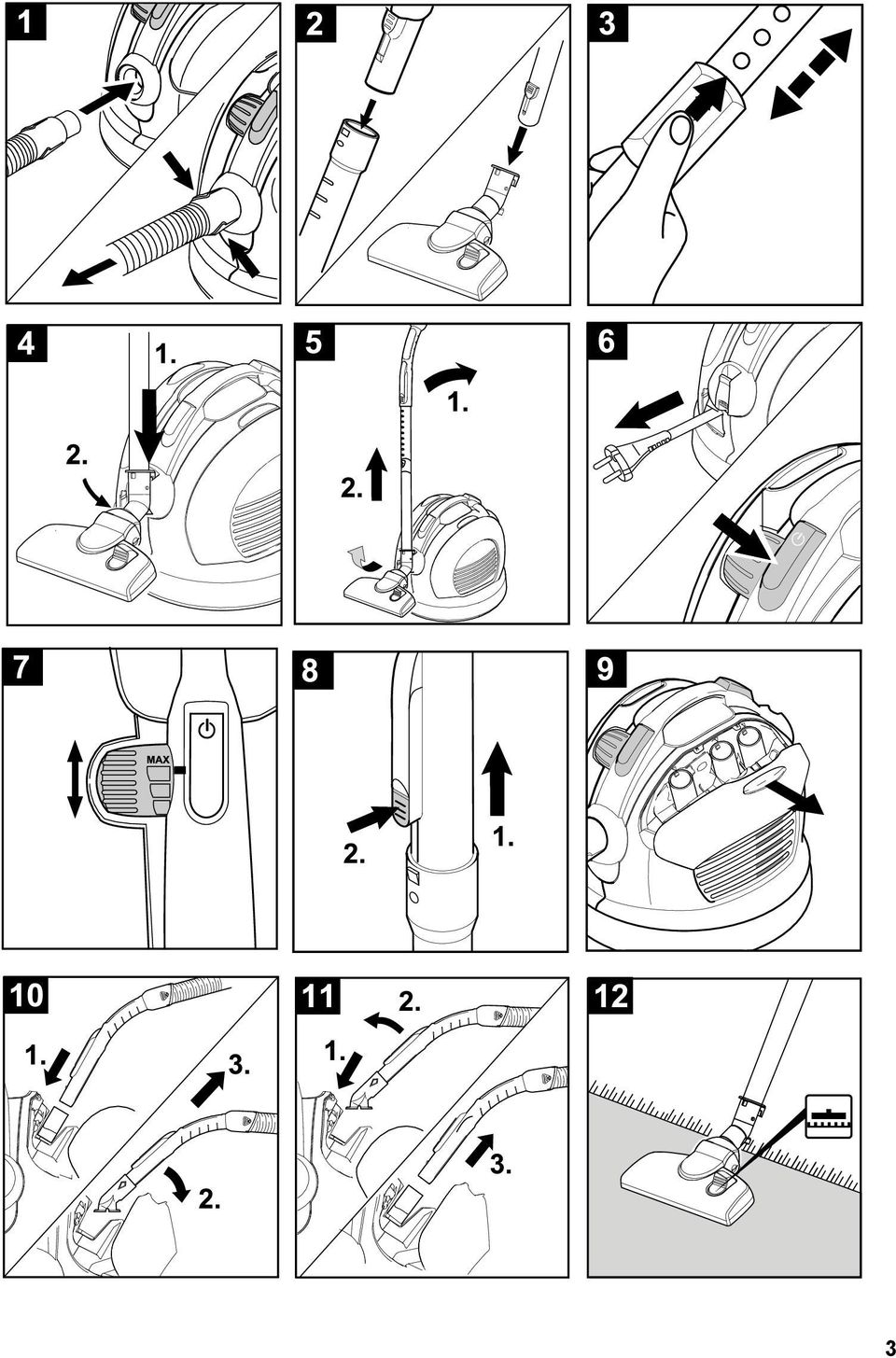 1

2

3

4

1.

2.

5

1.

2.

6

7

MAX

8

2.

1.

9

10

1.

3.

2.

11

2.

1.

3.

12

3