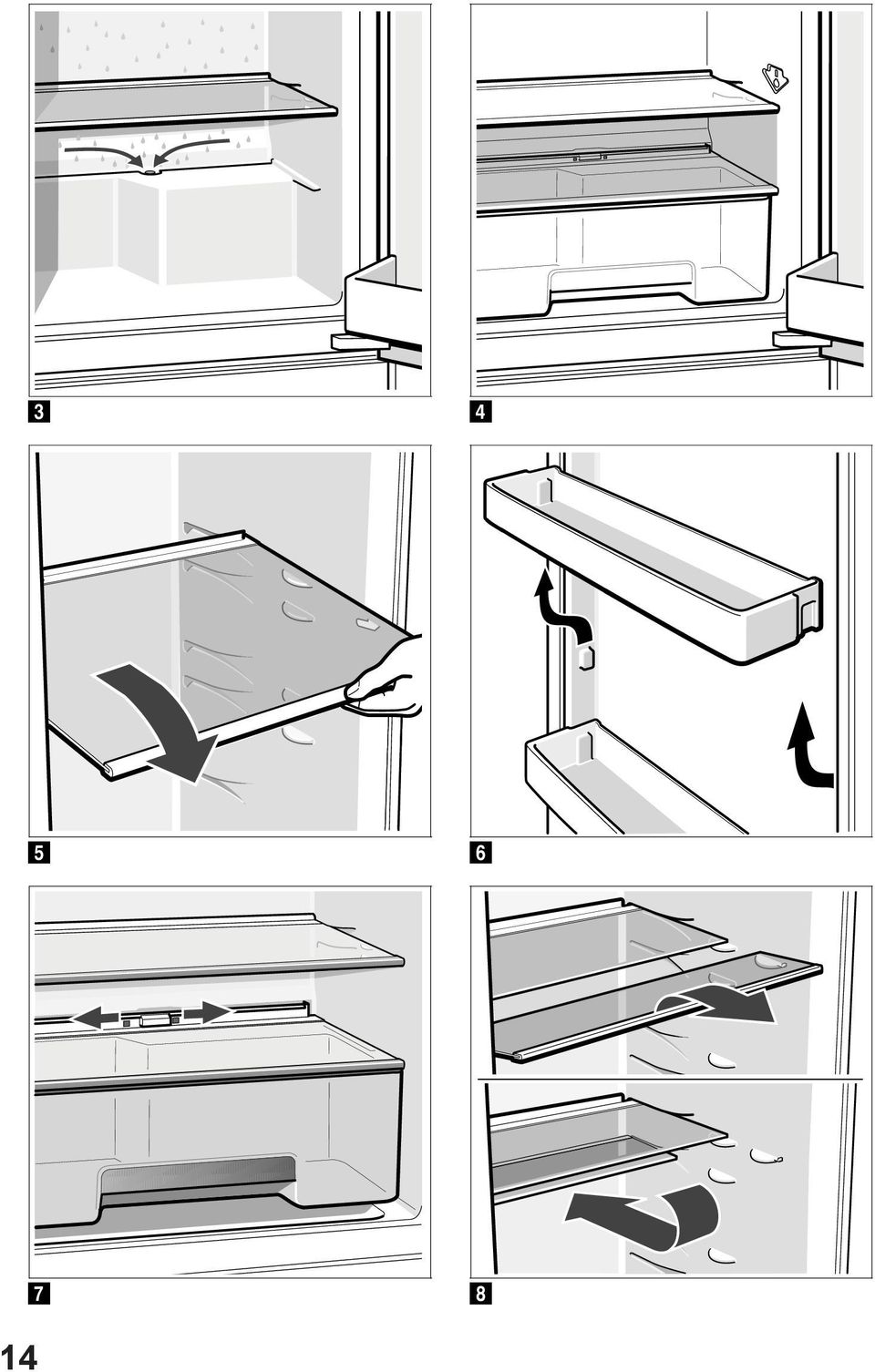 3

4

5

6

7

8

14