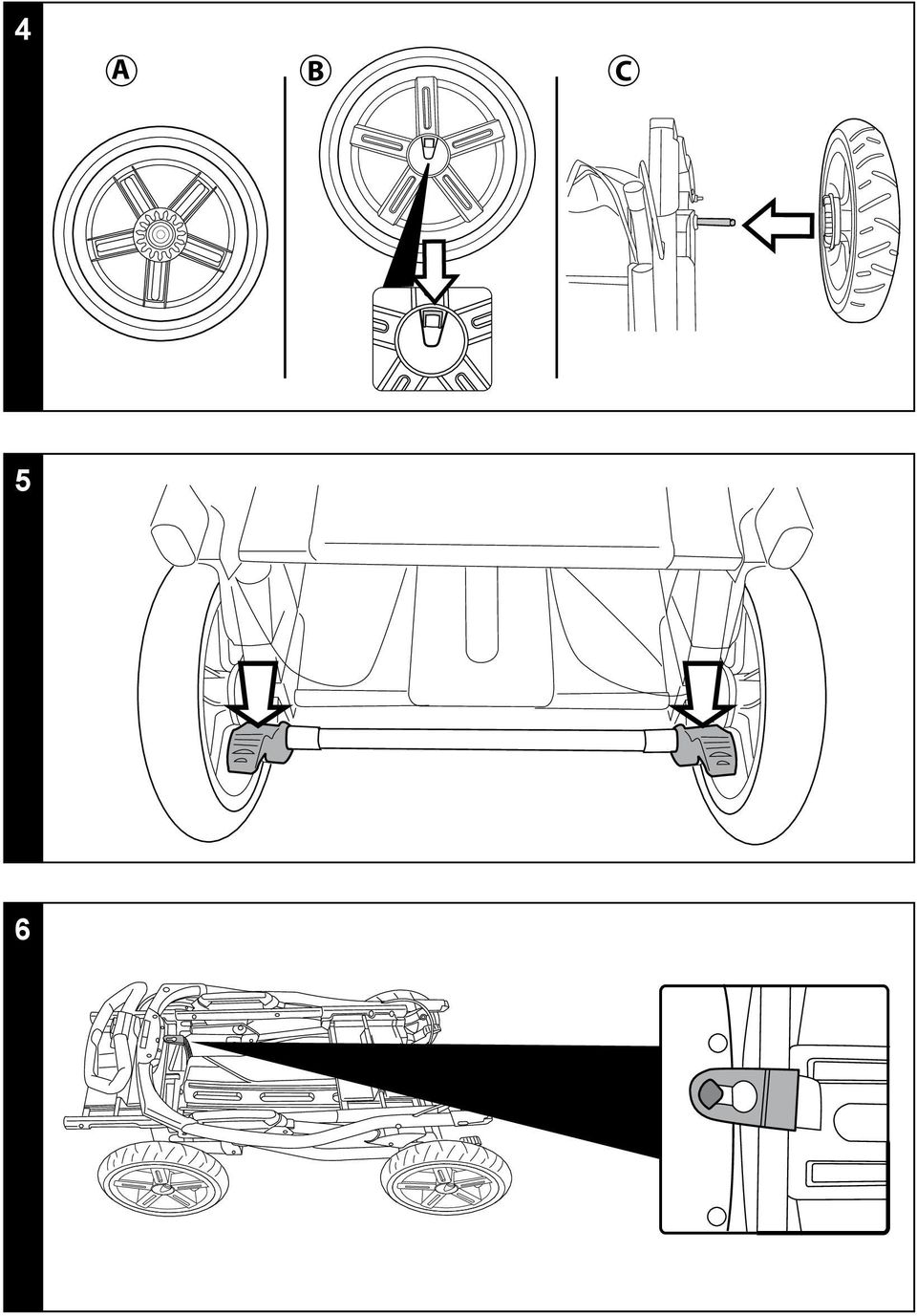 4

A

B

C

5

6