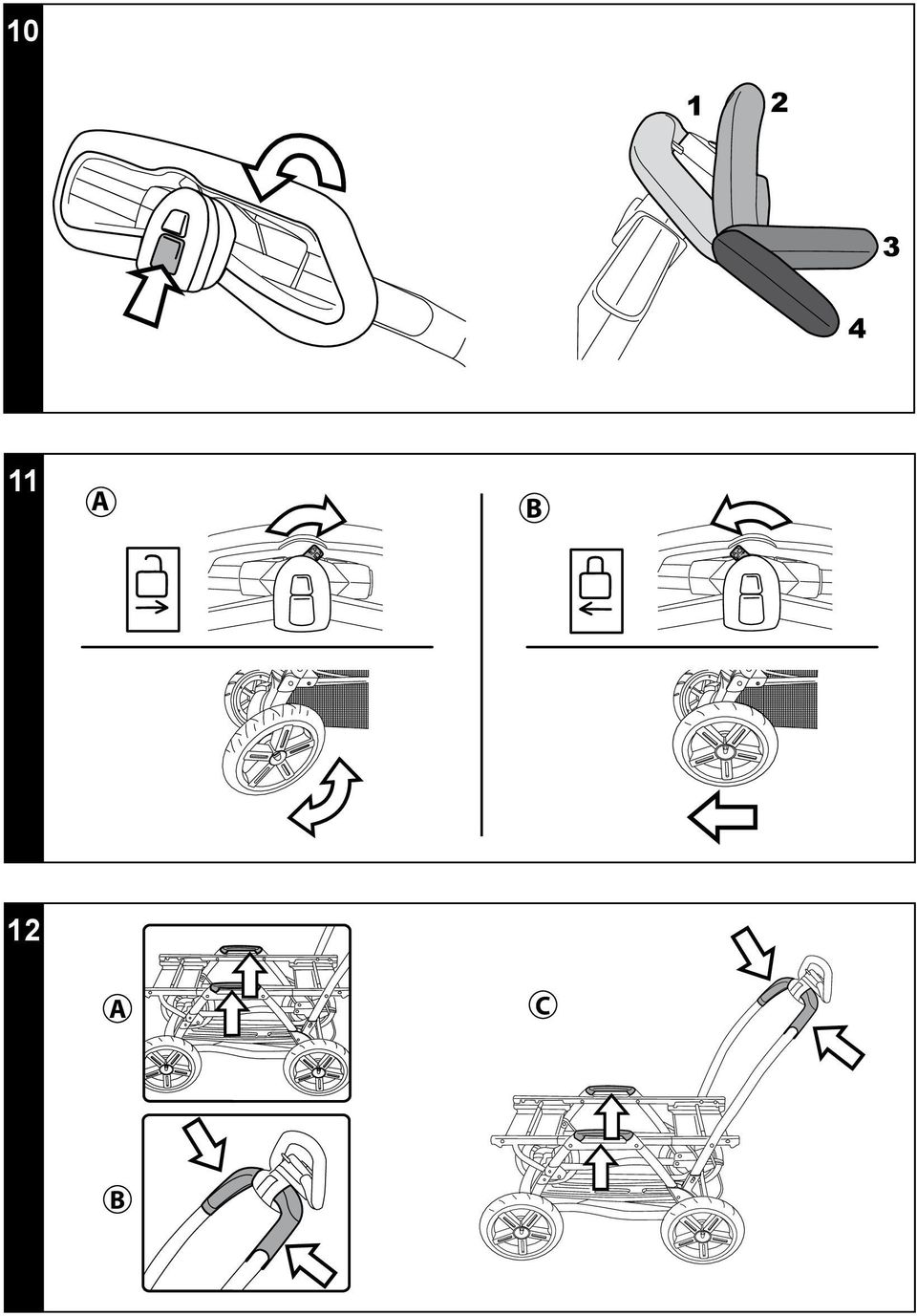 10

1 2 3 4

11

A

B

12

A

B

C