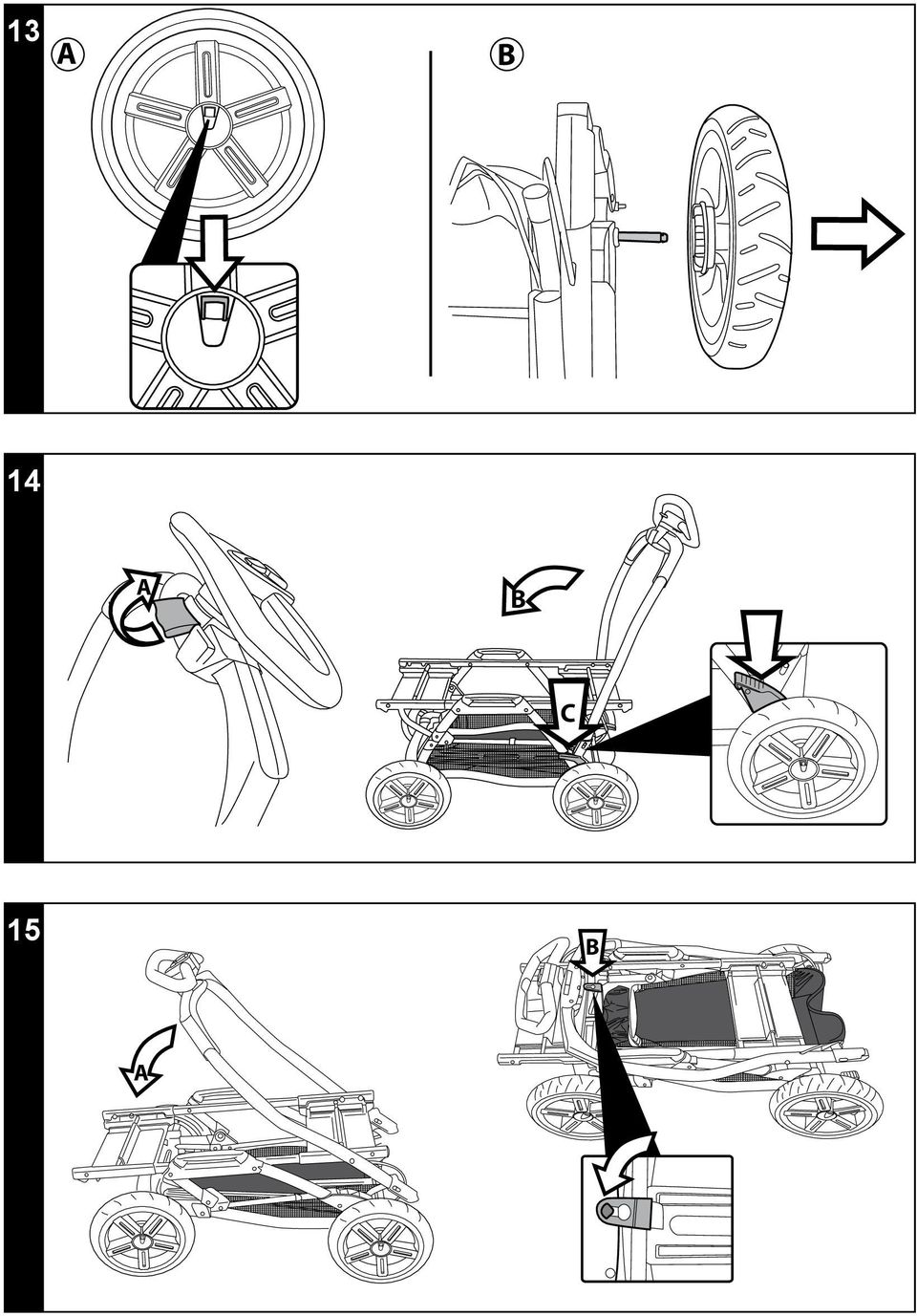 13
A
B
14
A
B
C
15
A
B