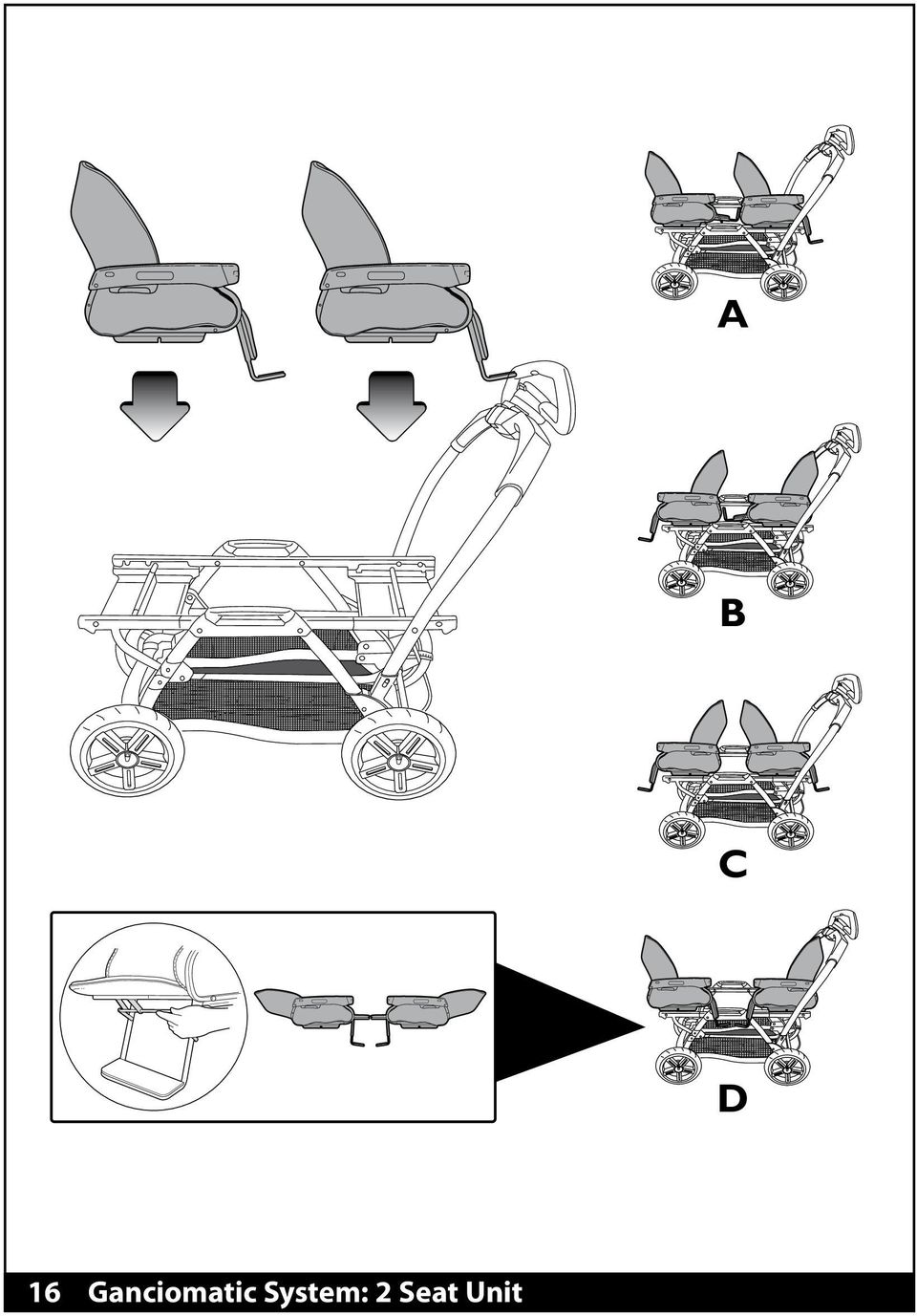 A

B

C

D

16 Ganciomatic System: 2 Seat Unit