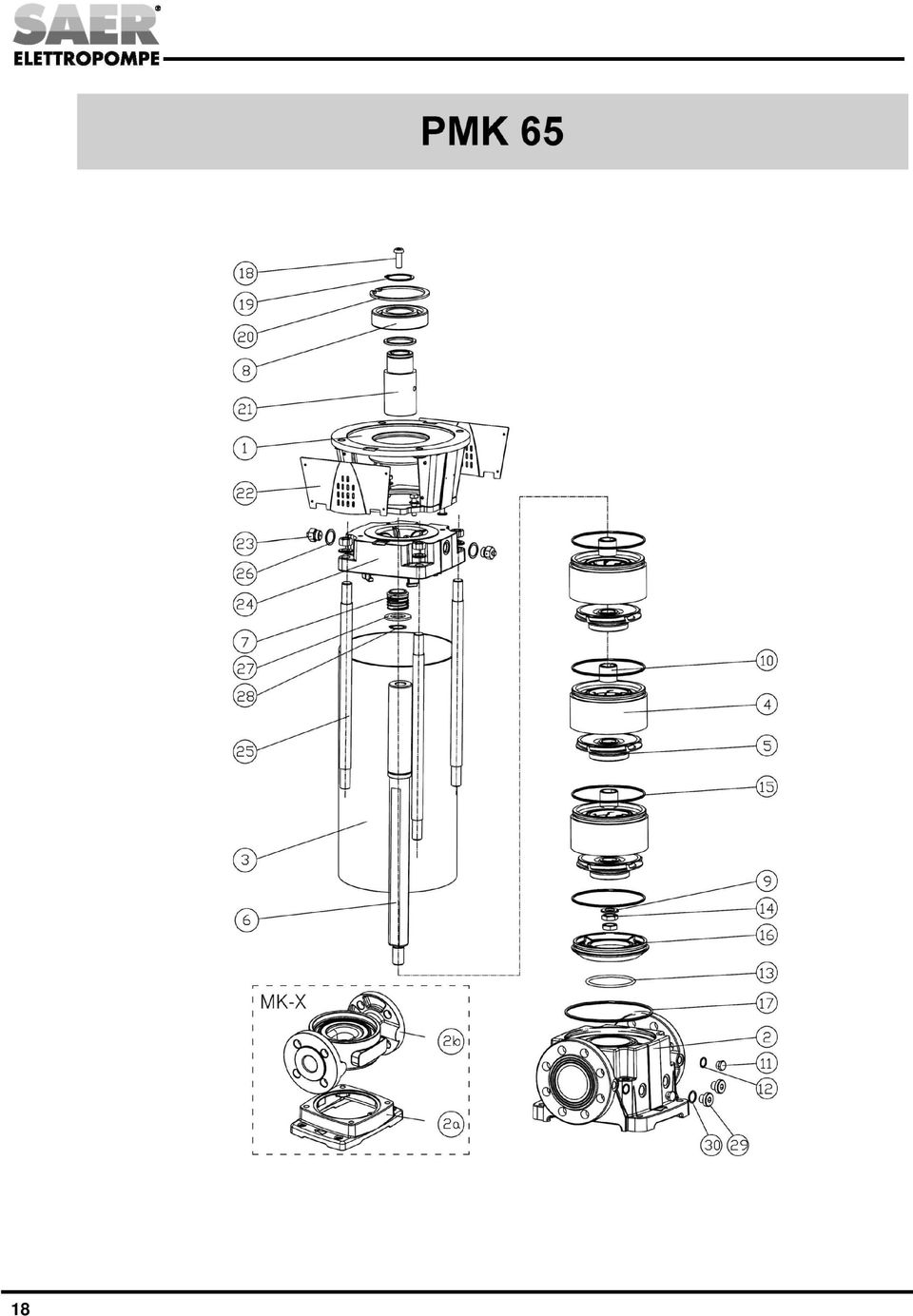 SAER®
ELETTROPOMPE

PMK 65

18
19
20
8
21
1
22
23
26
24
7
27
28
25
3
6

10
4
5
15
9
14
16
13
17
2
11
12
30
29

MK-X
2b
2a

18