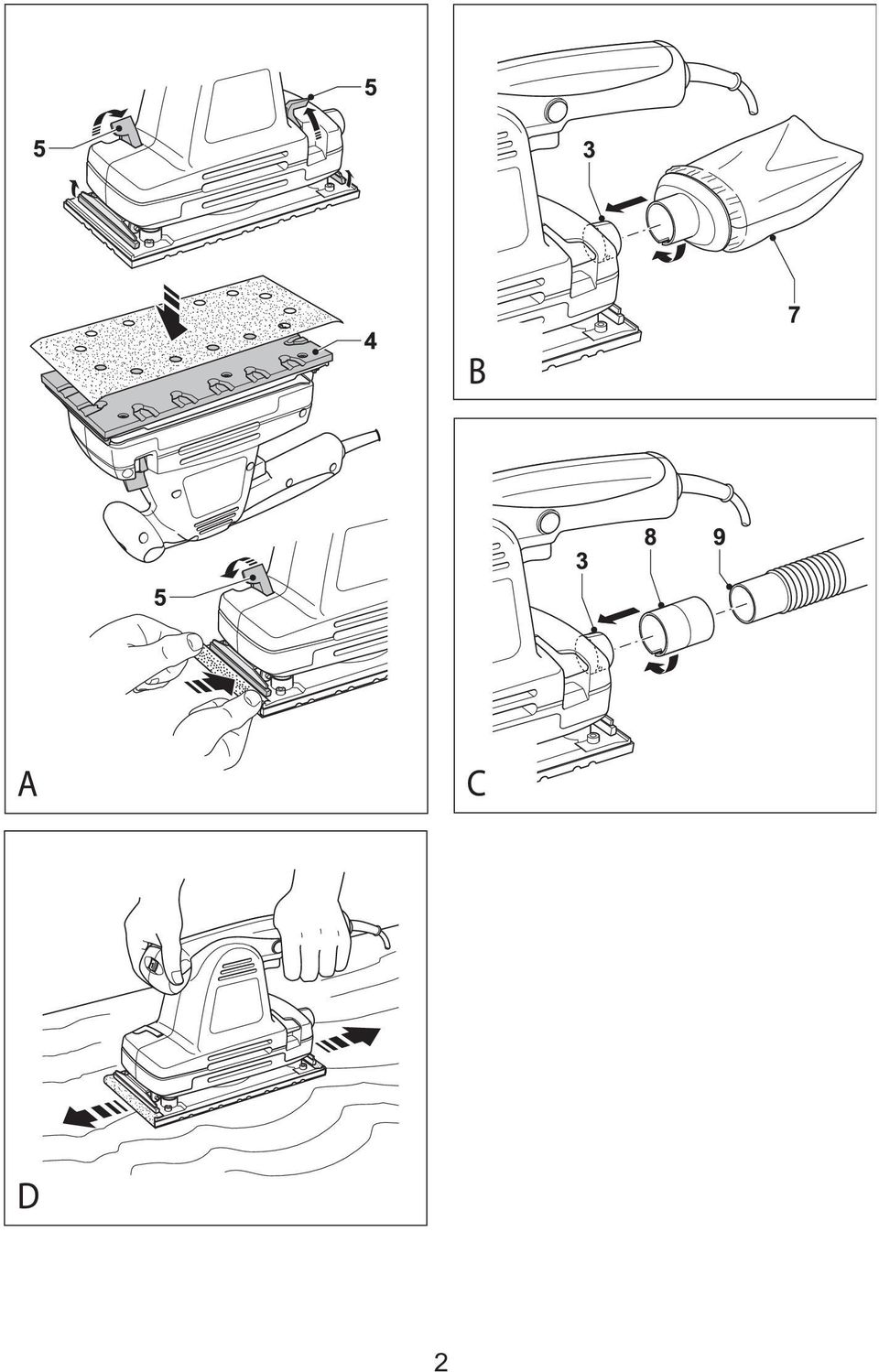 5
5
4
5
A

3
7
B

3
8
9
C

D

2