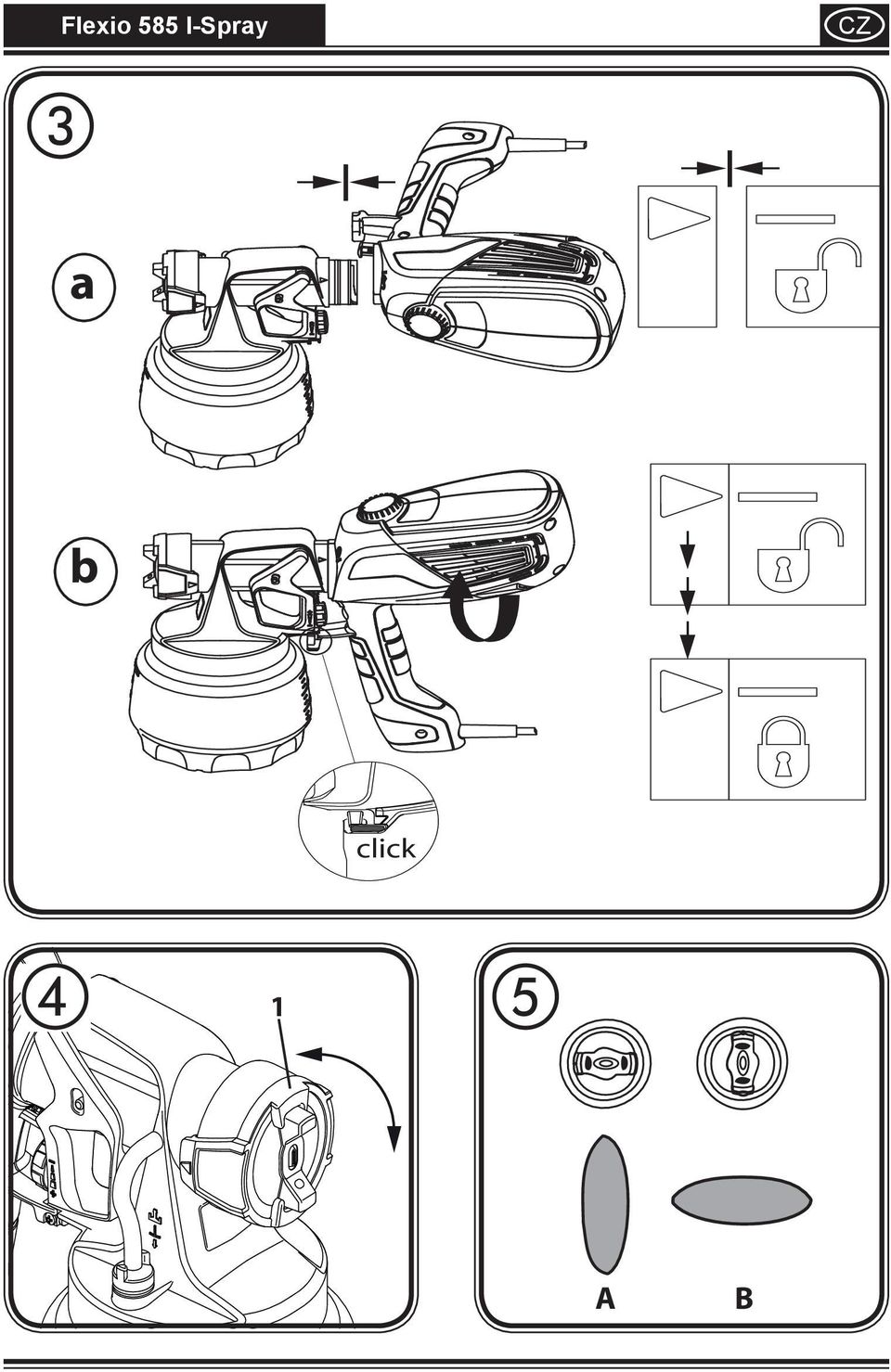 Flexio 585 I-Spray

CZ

3

a

b

click

4

1

5

A

B