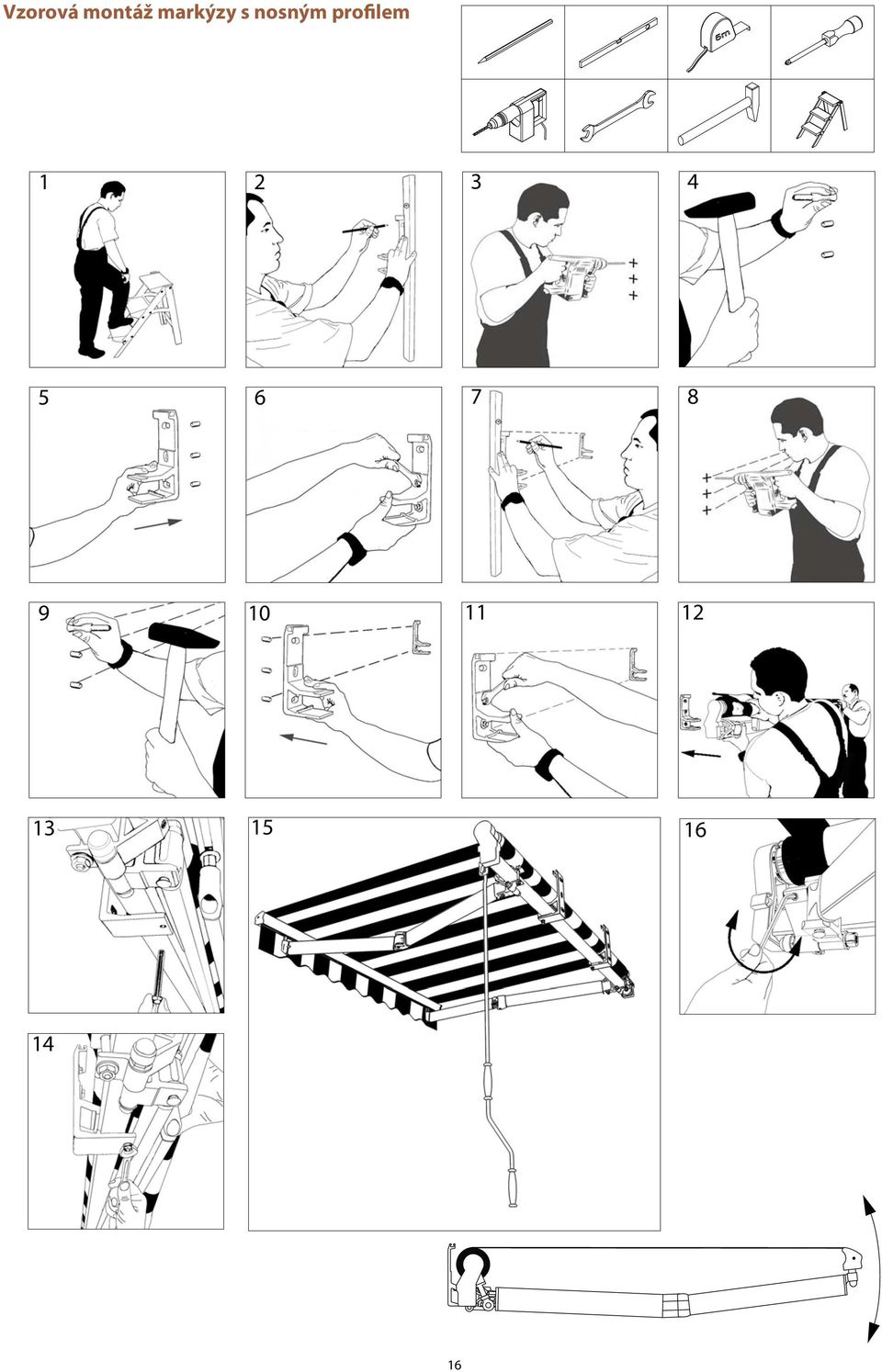 Vzorová montáž markýzy s nosným profilem

5m

1

2

3

4

5

6

7

8

9

10

11

12

13

15

16

14

16