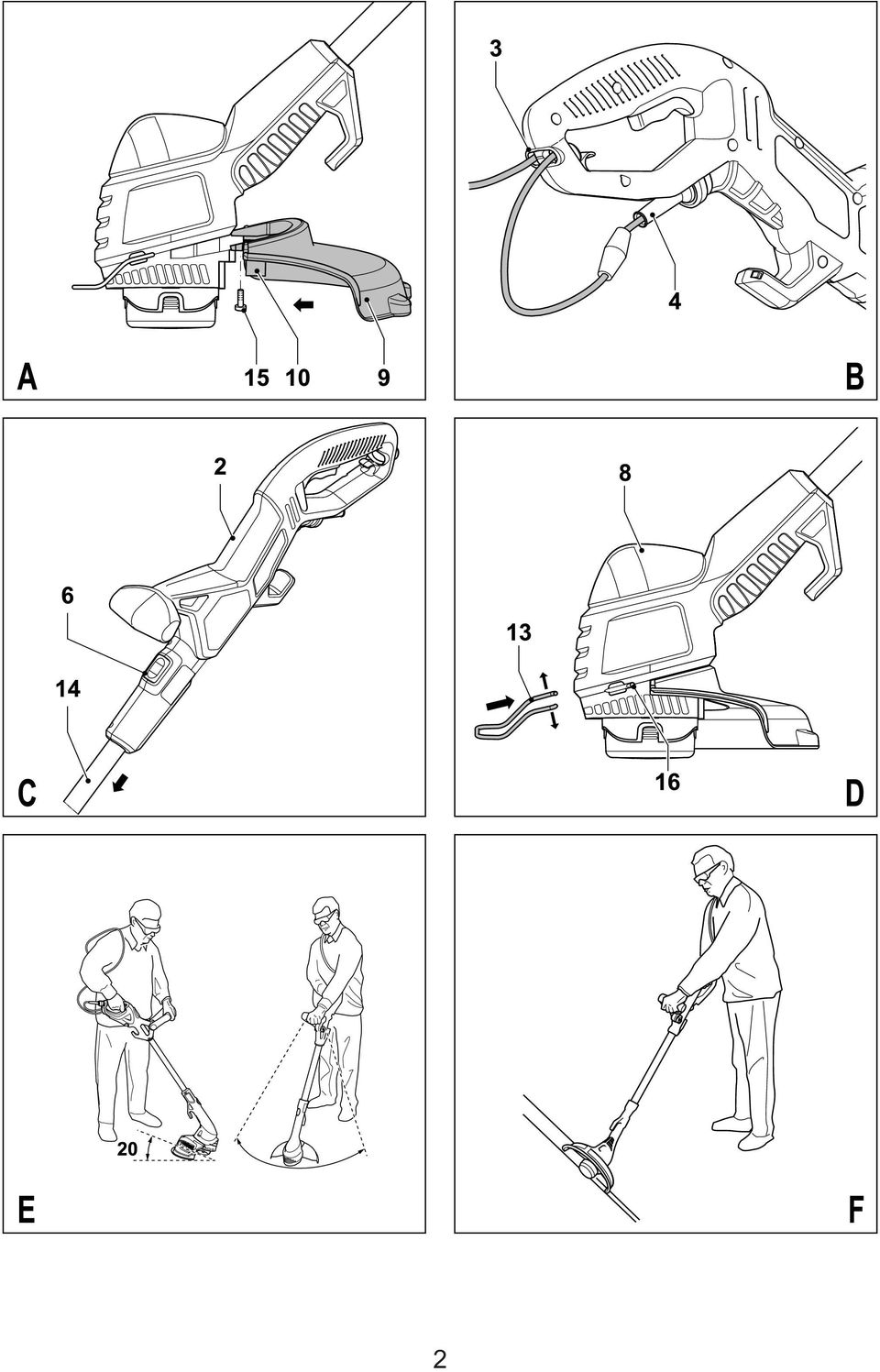 A
15 10 9

3
4
B

2
6
14
C

8
13
16
D

20
E

F

2