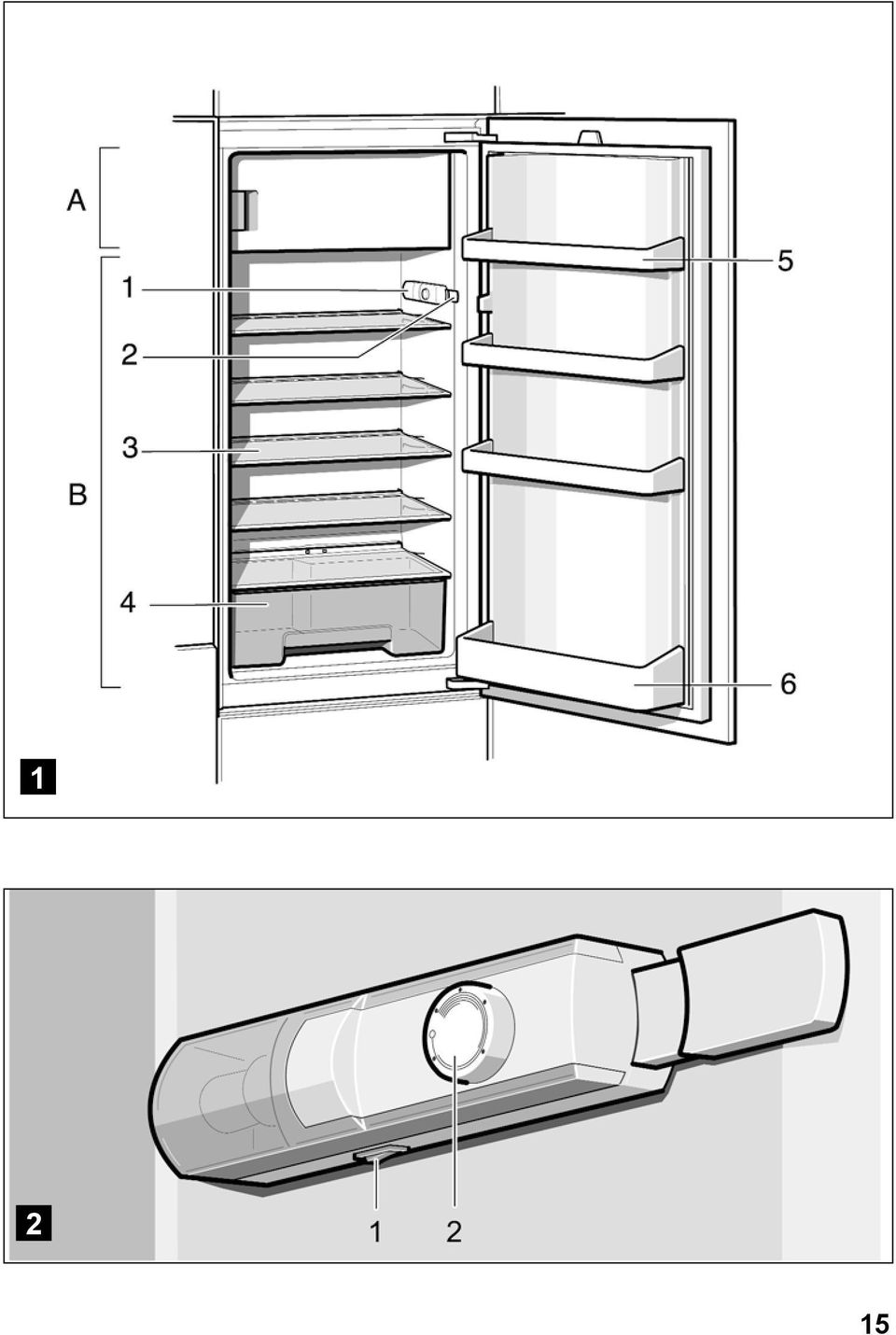 A
1
2
3
B
4
5
6
1

2
1
2

15