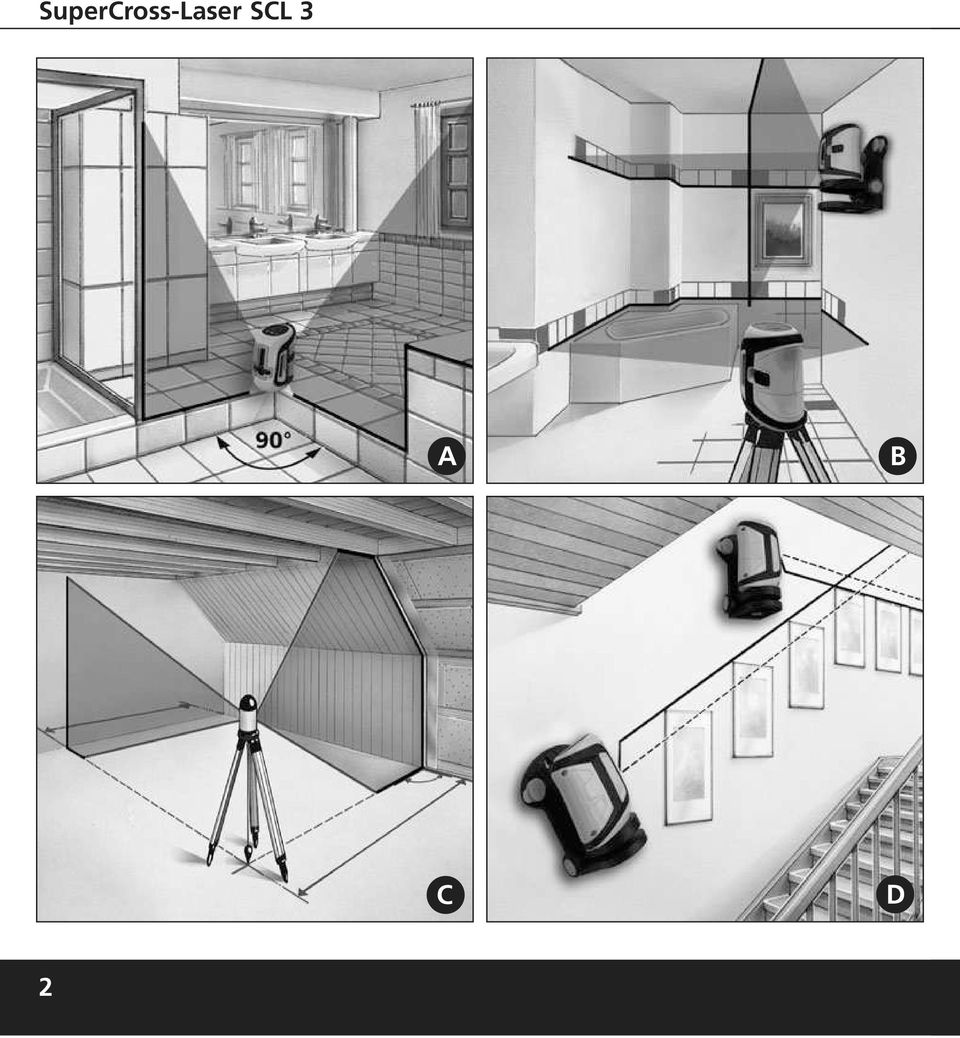 SuperCross-Laser SCL 3

90°

A

B

C

D

2