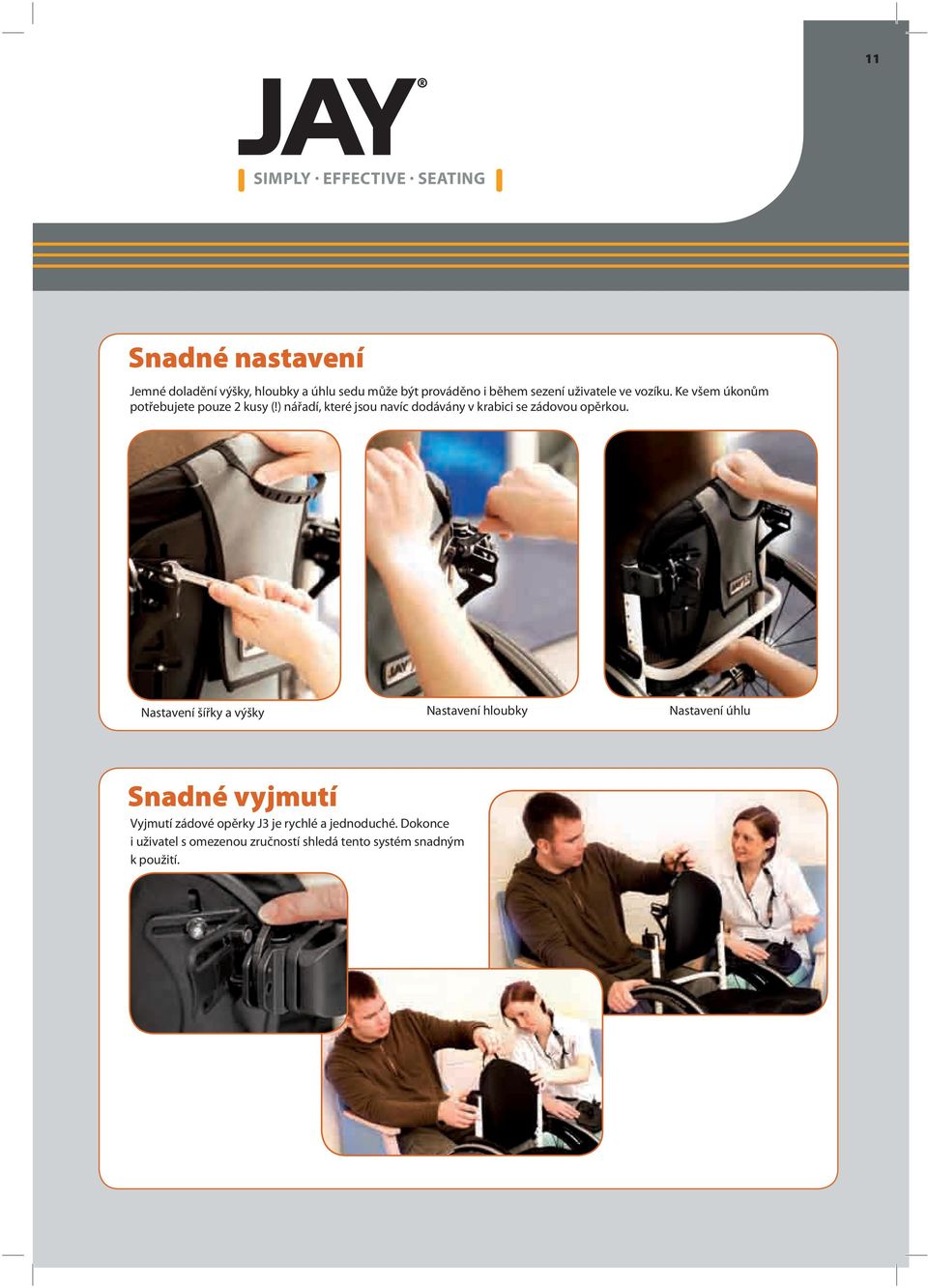 11

JAY®

SIMPLY · EFFECTIVE · SEATING

Snadné nastavení

Jemné doladění výšky, hloubky a úhlu sedu může být prováděno i během sezení uživatele ve vozíku. Ke všem úkonům potřebujete pouze 2 kusy (!) nářadí, které jsou navíc dodávány v krabici se zádovou opěrkou.

Nastavení šířky a výšky

Nastavení hloubky

Nastavení úhlu

Snadné vyjmutí

Vyjmutí zádové opěrky J3 je rychlé a jednoduché. Dokonce i uživatel s omezenou zručností shledá tento systém snadným k použití.