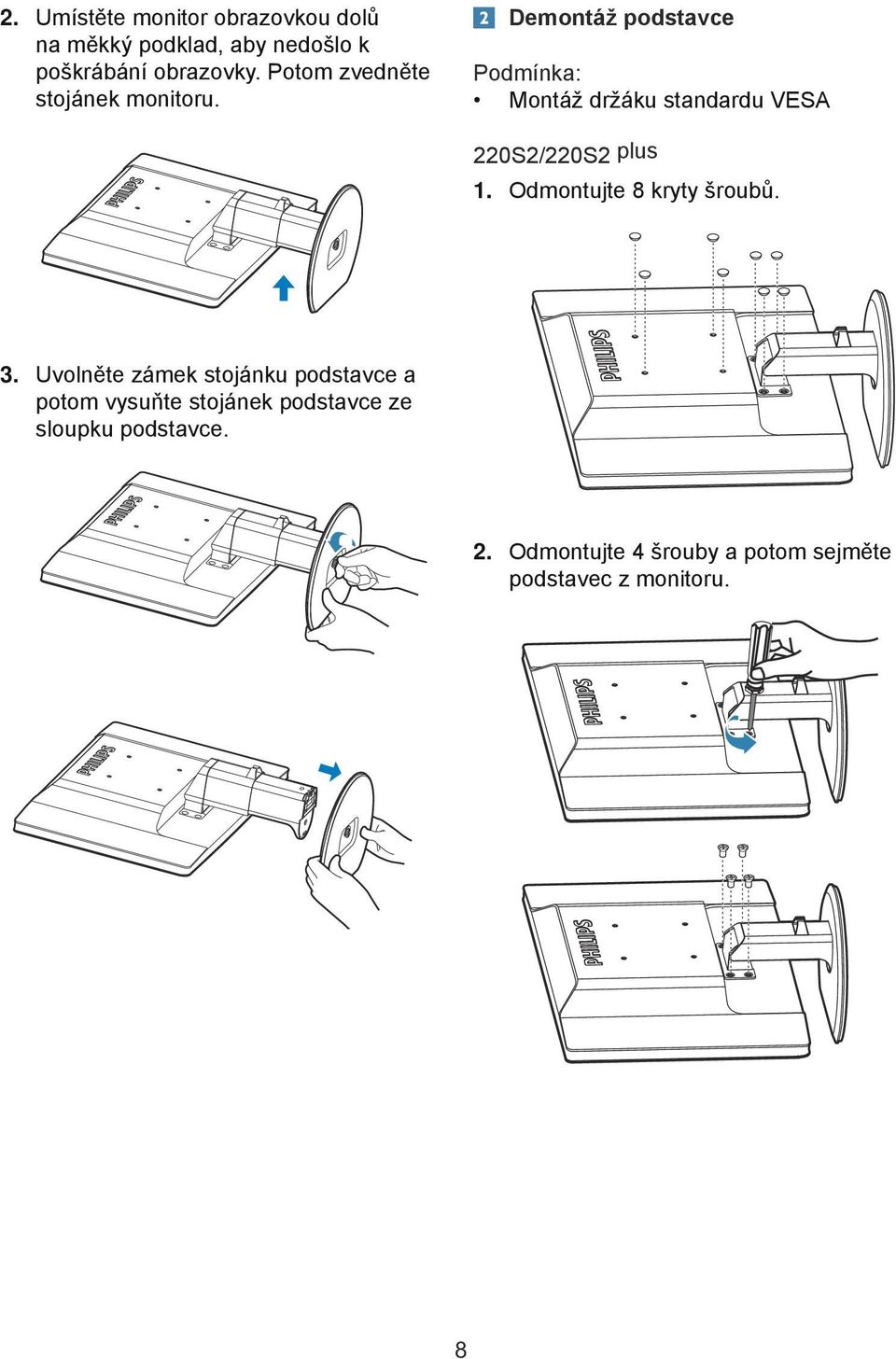 2. Umístěte monitor obrazovkou dolů na měkký podklad, aby nedošlo k poškrábání obrazovky. Potom zvedněte stojánek monitoru.

PHILIPS

3. Uvolněte zámek stojánku podstavce a potom vysuňte stojánek podstavce ze sloupku podstavce.

PHILIPS

PHILIPS

2 Demontáž podstavce

Podmínka:

• Montáž držáku standardu VESA

220S2/220S2 plus

1. Odmontujte 8 kryty šroubů.

PHILIPS

2. Odmontujte 4 šrouby a potom sejměte podstavec z monitoru.

PHILIPS

PHILIPS

8