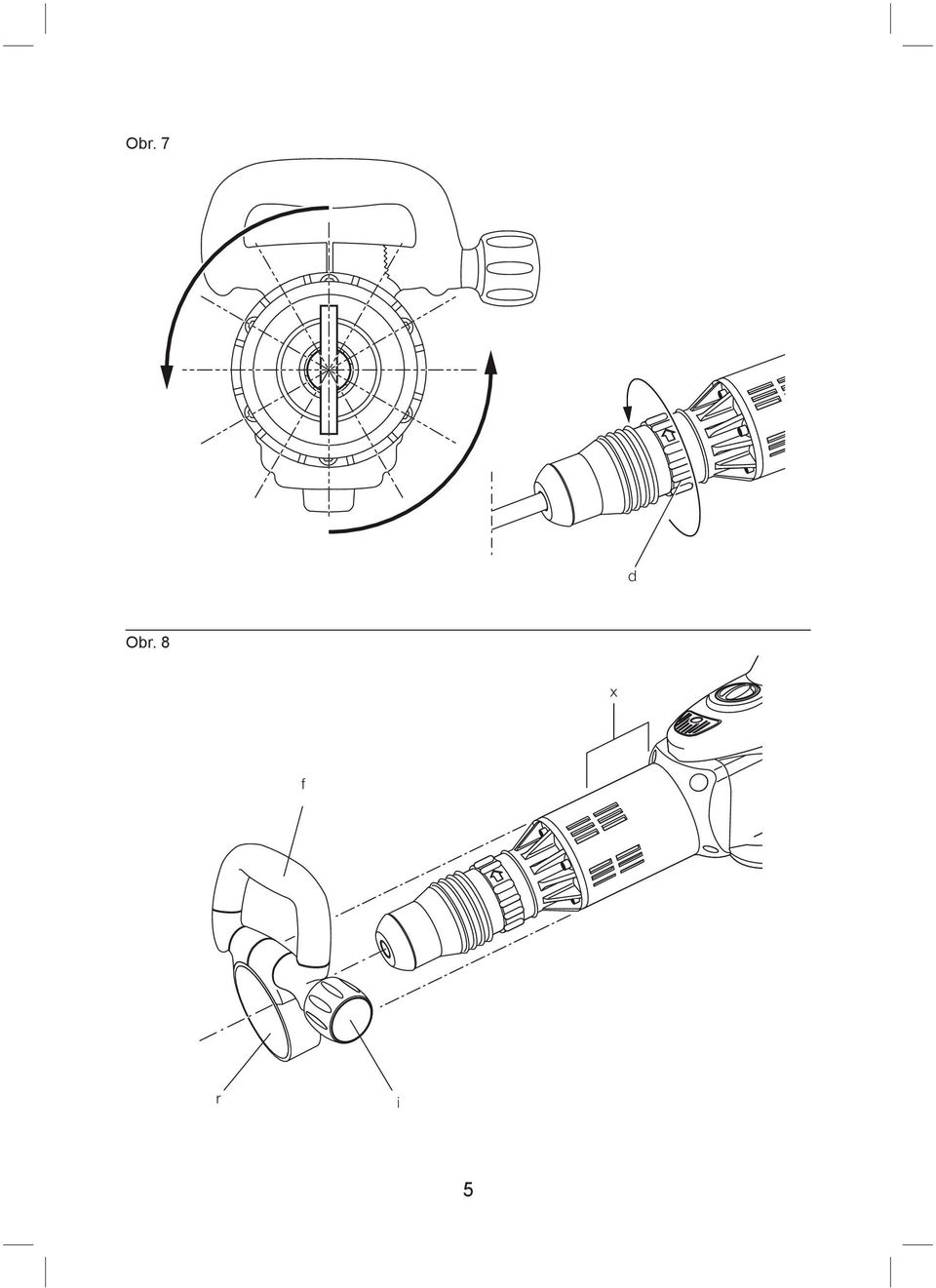 Obr. 7

d

Obr. 8

x

f

r

i

5