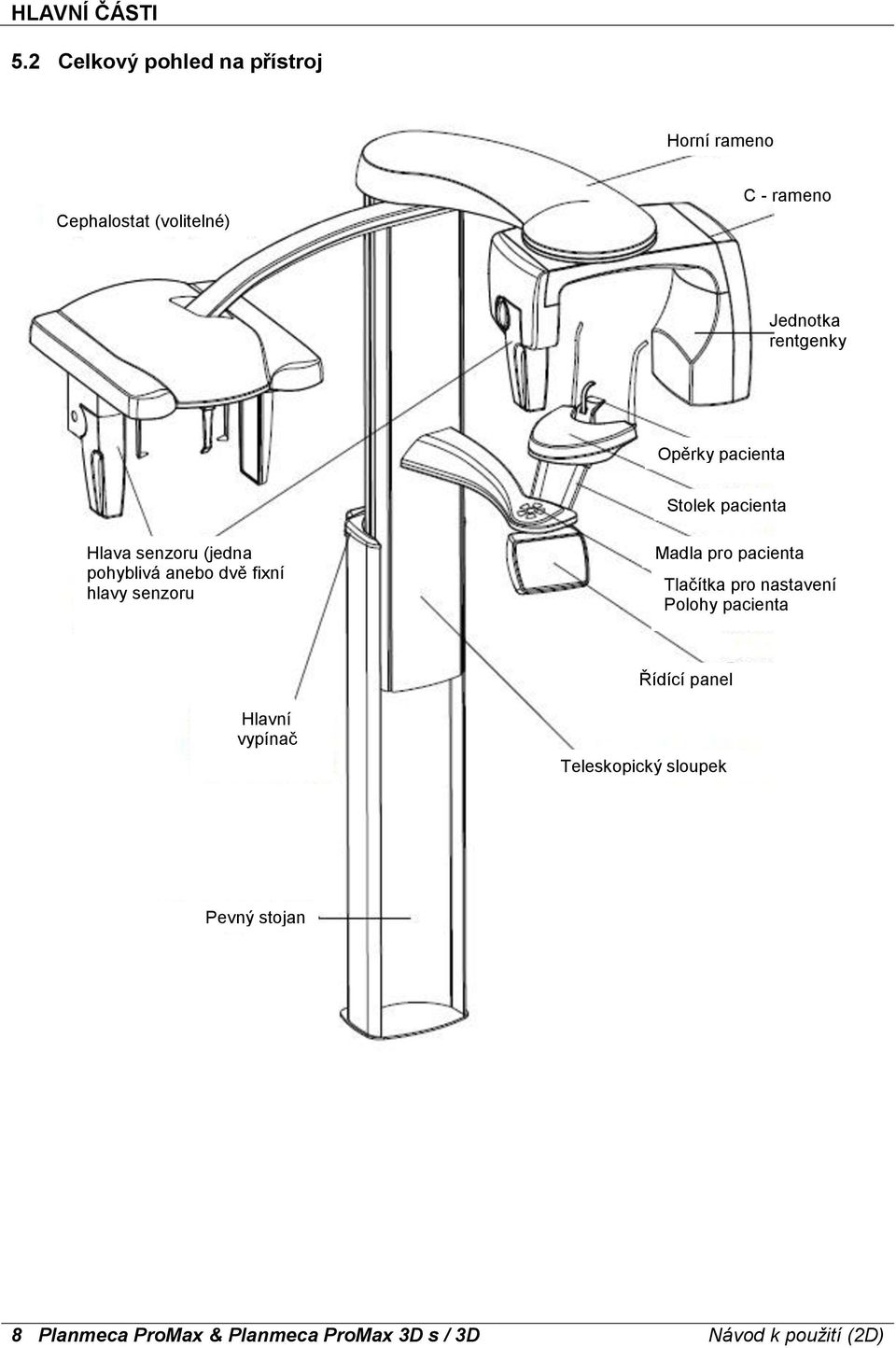 HLAVNÍ ČÁSTI

5.2 Celkový pohled na přístroj

Horní rameno

C - rameno

Cephalostat (volitelné)

Jednotka rentgenky

Opěrky pacienta

Stolek pacienta

Hlava senzoru (jedna pohyblivá anebo dvě fixní hlavy senzoru

Madla pro pacienta

Tlačítka pro nastavení Polohy pacienta

Řídící panel

Hlavní vypínač

Teleskopický sloupek

Pevný stojan

8 Planmeca ProMax & Planmeca ProMax 3D s / 3D Návod k použití (2D)