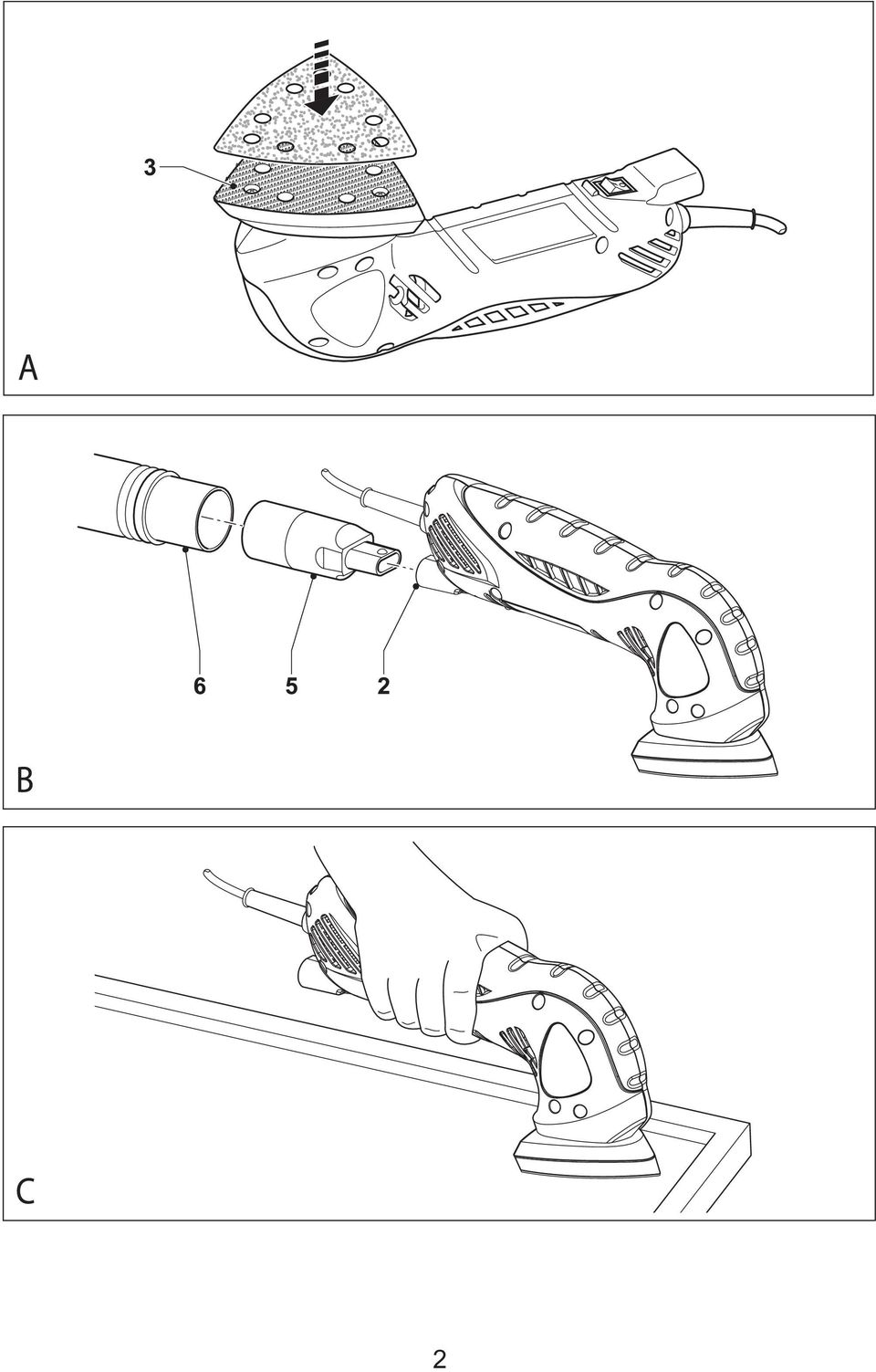 3

A

6 5 2

B

C

2