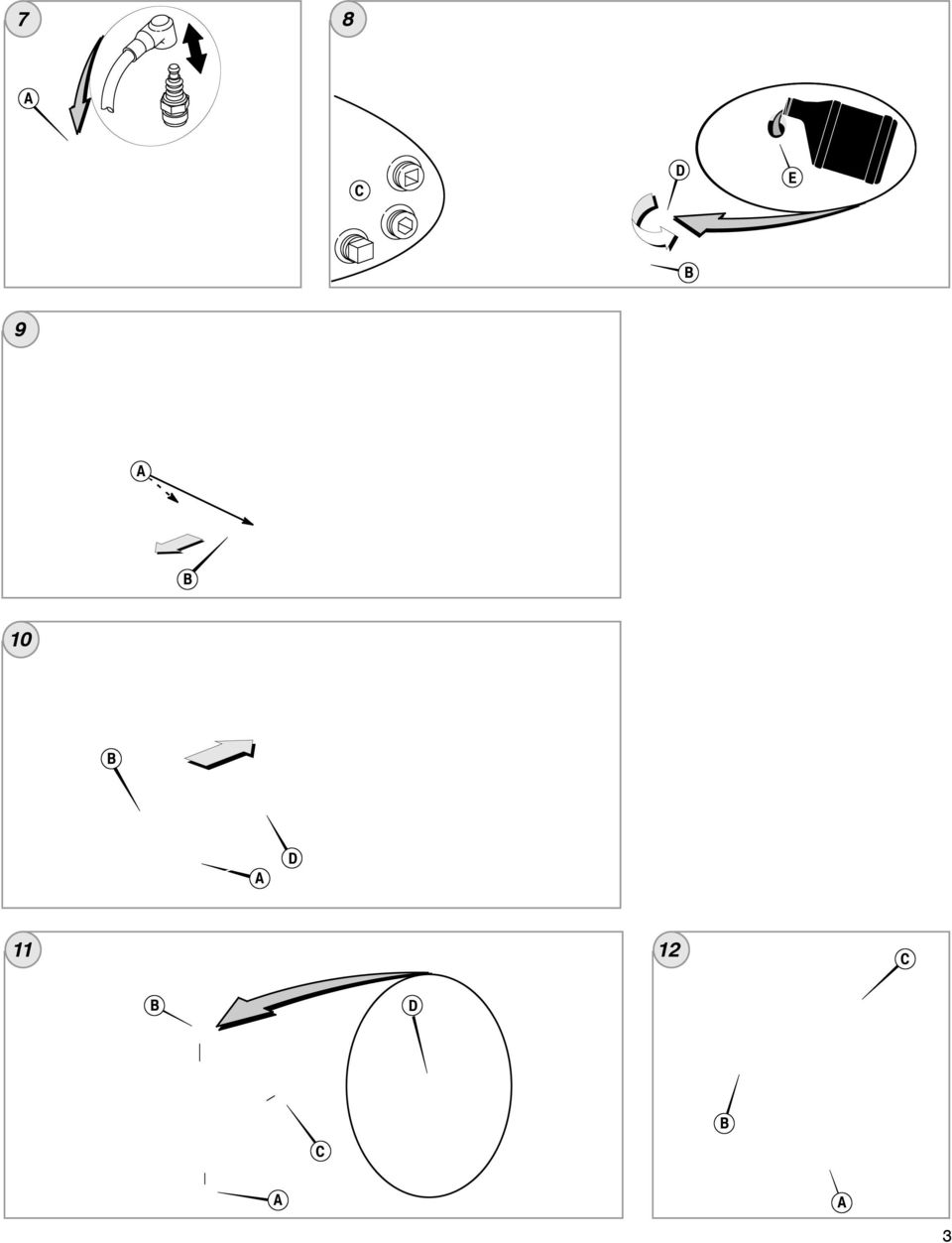 7

A

8

C

D

E

B

9

A

B

10

B

D

A

11

B

D

C

A

12

C

B

A

3