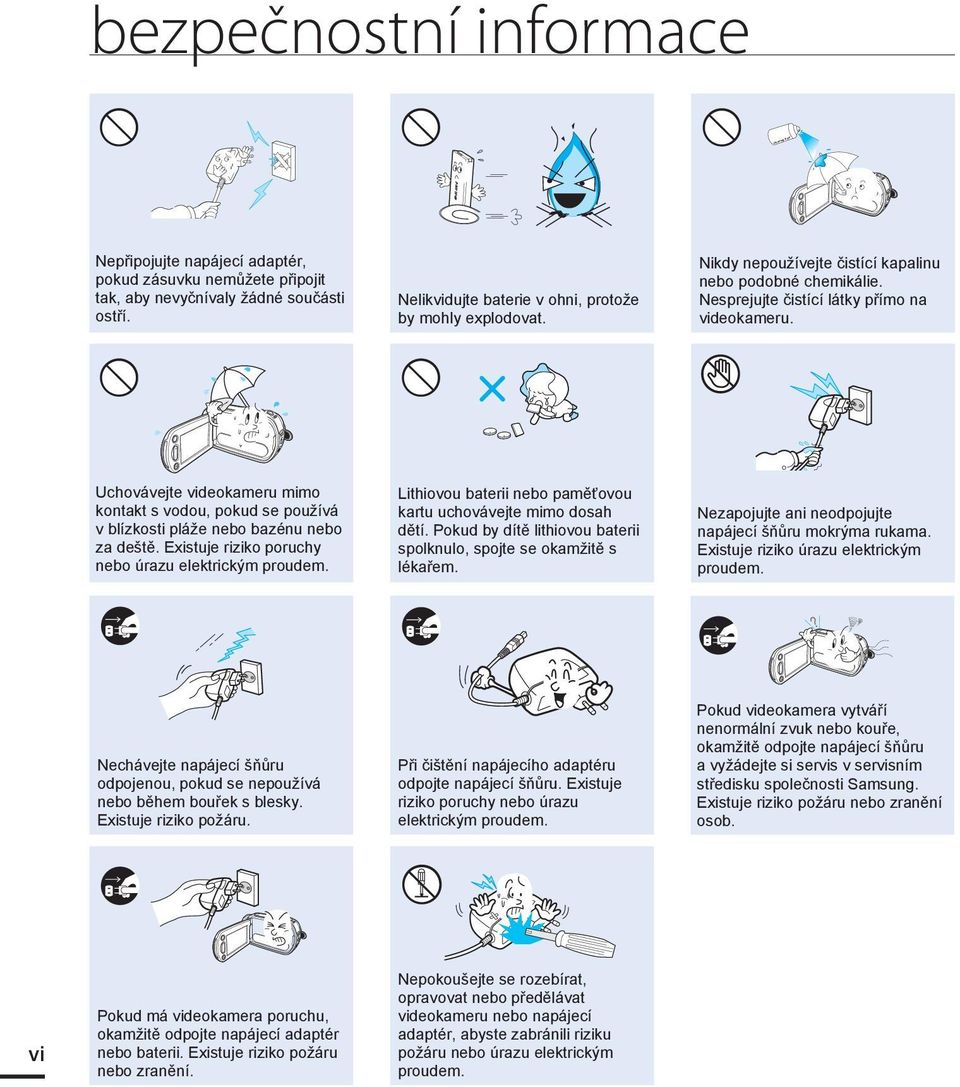 bezpečnostní informace

Nepřipojujte napájecí adaptér, pokud zásuvku nemůžete připojit tak, aby nevyčnívaly žádné součásti ostří.

Nelikvidujte baterie v ohni, protože by mohly explodovat.

Nikdy nepoužívejte čistící kapalinu nebo podobné chemikálie. Nesprejujte čistící látky přímo na videokameru.

Uchovávejte videokameru mimo kontakt s vodou, pokud se používá v blízkosti pláže nebo bazénu nebo za deště. Existuje riziko poruchy nebo úrazu elektrickým proudem.

Lithiovou baterii nebo paměťovou kartu uchovávejte mimo dosah dětí. Pokud by dítě lithiovou baterii spolknulo, spojte se okamžitě s lékařem.

Nezapojujte ani neodpojujte napájecí šňůru mokrýma rukama. Existuje riziko úrazu elektrickým proudem.

Nechávejte napájecí šňůru odpojenou, pokud se nepoužívá nebo během bouřek s blesky. Existuje riziko požáru.

Při čištění napájecího adaptéru odpojte napájecí šňůru. Existuje riziko poruchy nebo úrazu elektrickým proudem.

Pokud videokamera vytváří nenormální zvuk nebo kouře, okamžitě odpojte napájecí šňůru a vyžádejte si servis v servisním středisku společnosti Samsung. Existuje riziko požáru nebo zranění osob.

Pokud má videokamera poruchu, okamžitě odpojte napájecí adaptér nebo baterii. Existuje riziko požáru nebo zranění.

Nepokoušejte se rozebírat, opravovat nebo předělávat videokameru nebo napájecí adaptér, abyste zabránili riziku požáru nebo úrazu elektrickým proudem.

vi