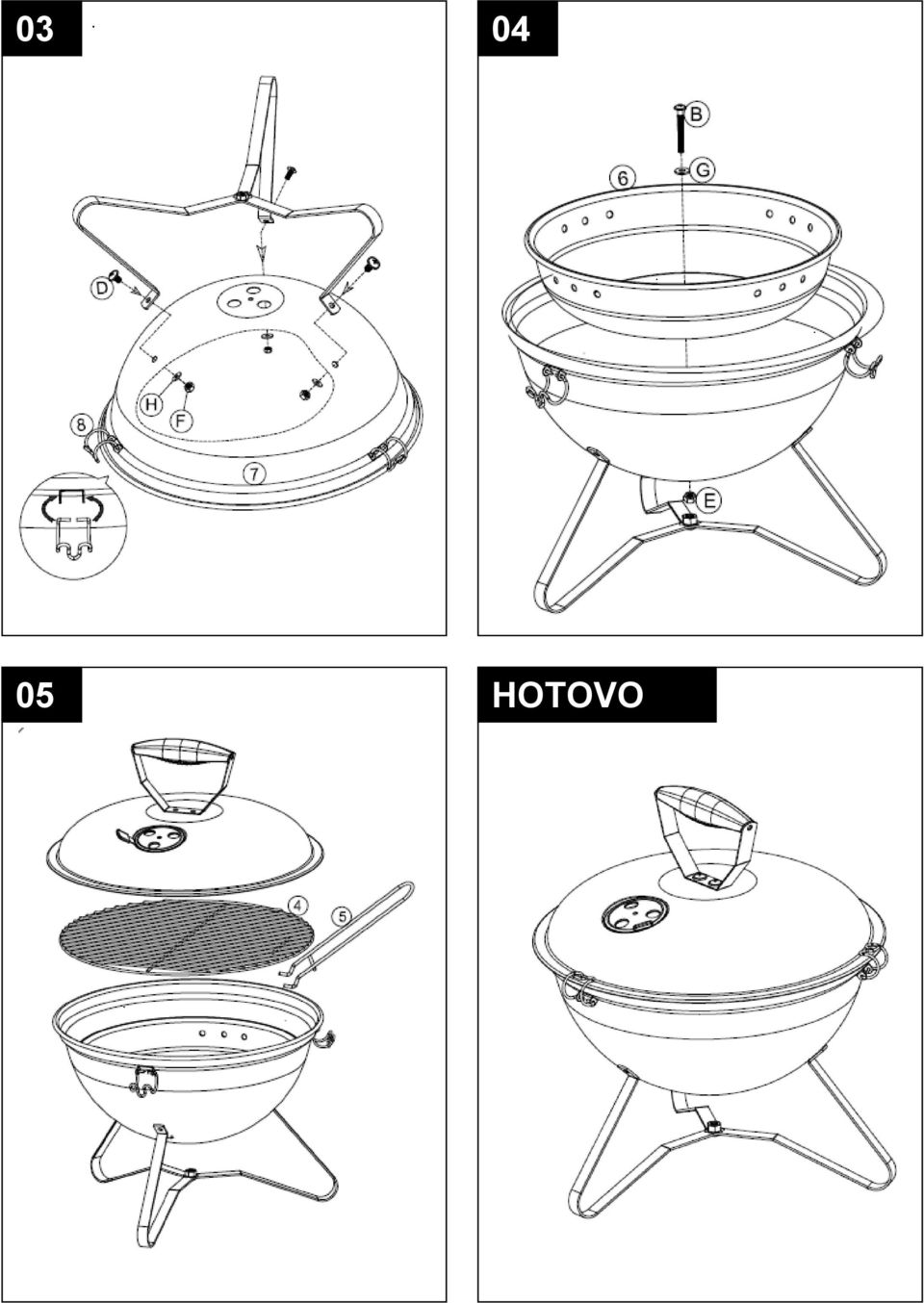 03

D

H

F

8

7

04

B

G

6

E

05

4

5

HOTOVO