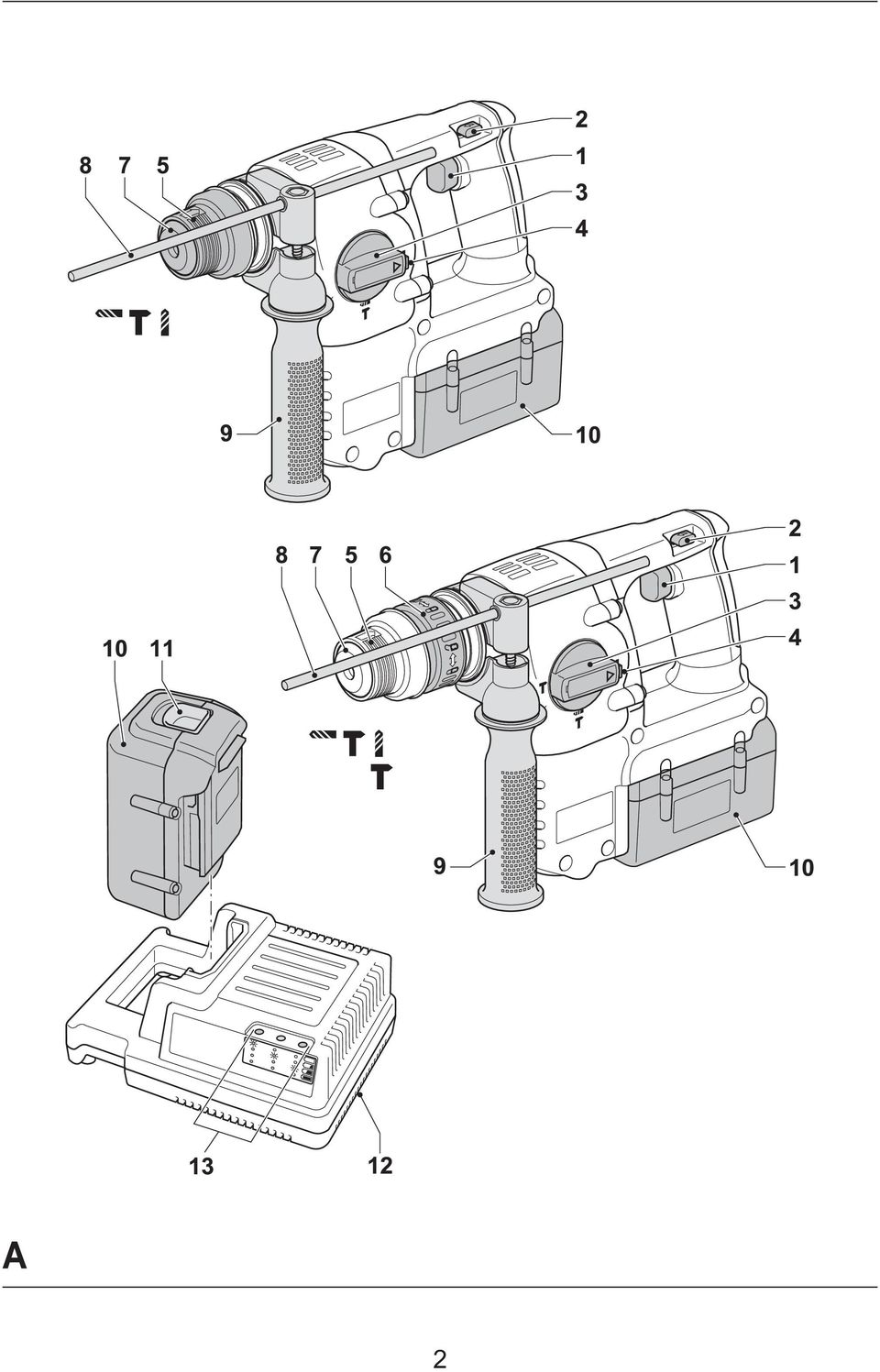 8 7 5

2
1
3
4

9

10

8 7 5 6

2
1
3
4

10 11

9

10

13

12

A

2