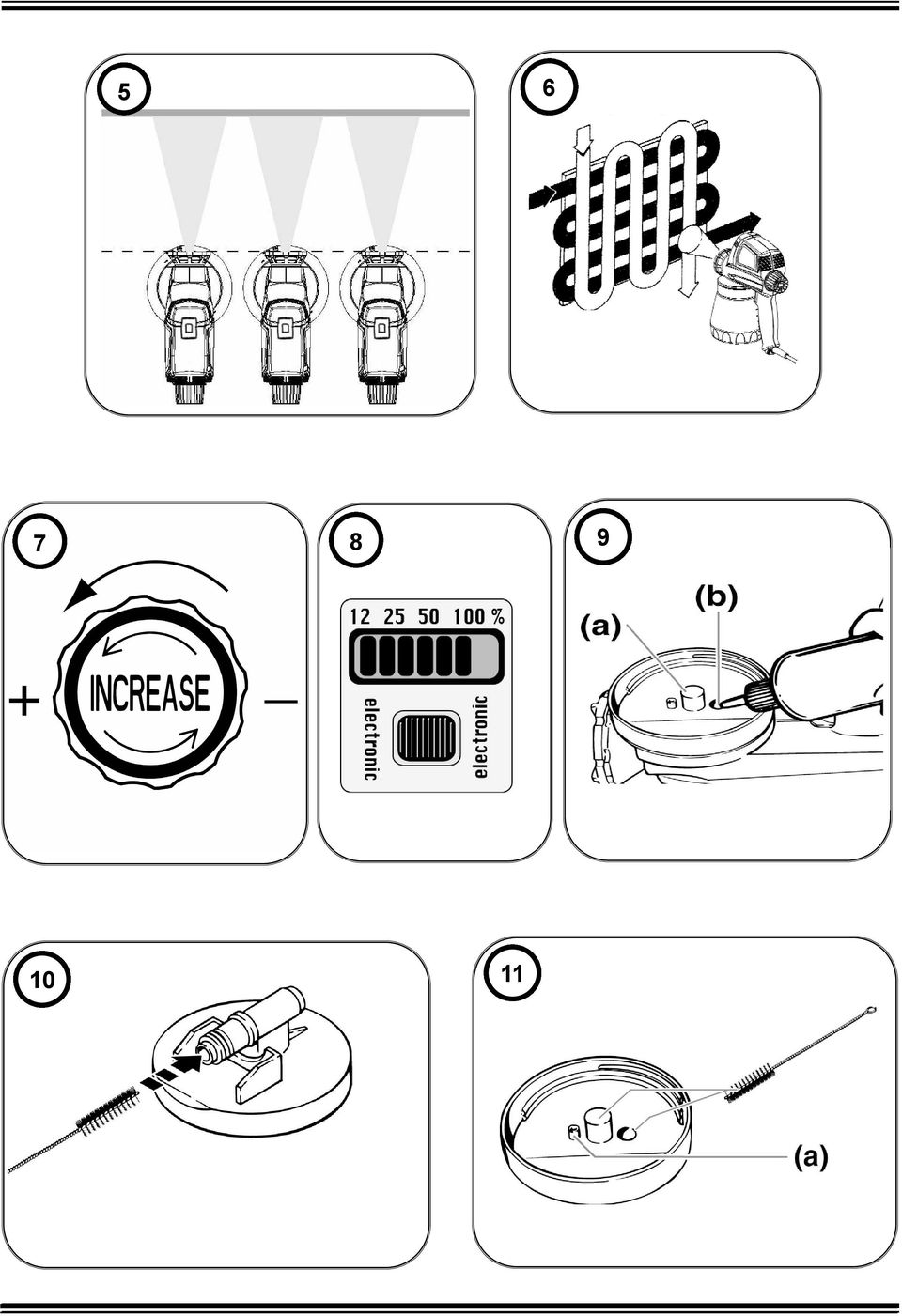 5

6

7

+ INCREASE —

8

12 25 50 100 %

electronic

electronic

9

(a)

(b)

10

11

(a)