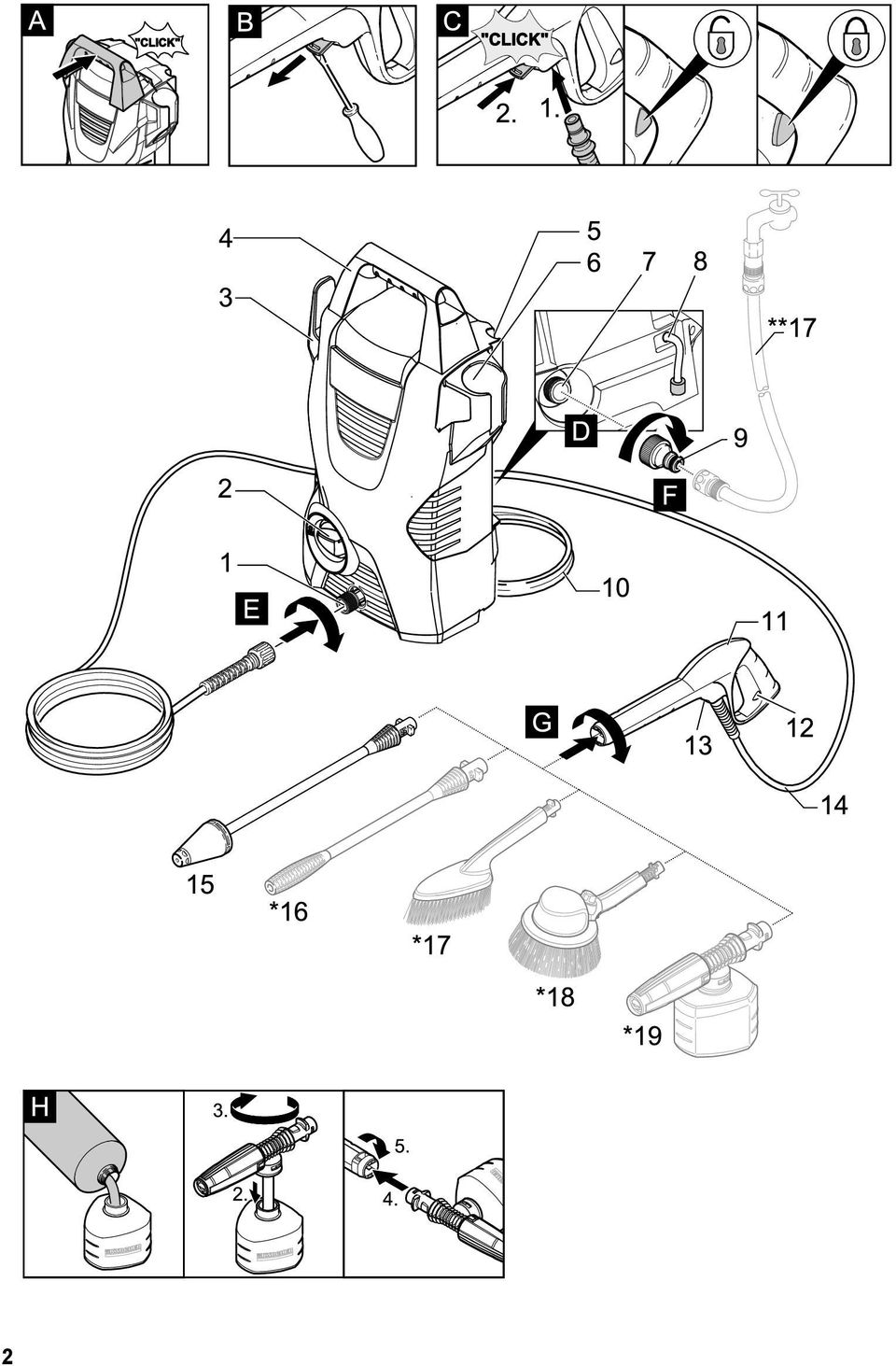 A
"CLICK"
B
C
"CLICK"
2.
1.
4
3
5
6
7
8
**17
D
9
F
2
1
E
10
11
G
13
12
14
15
*16
*17
*18
*19
H
3.
2.
5.
4.
2