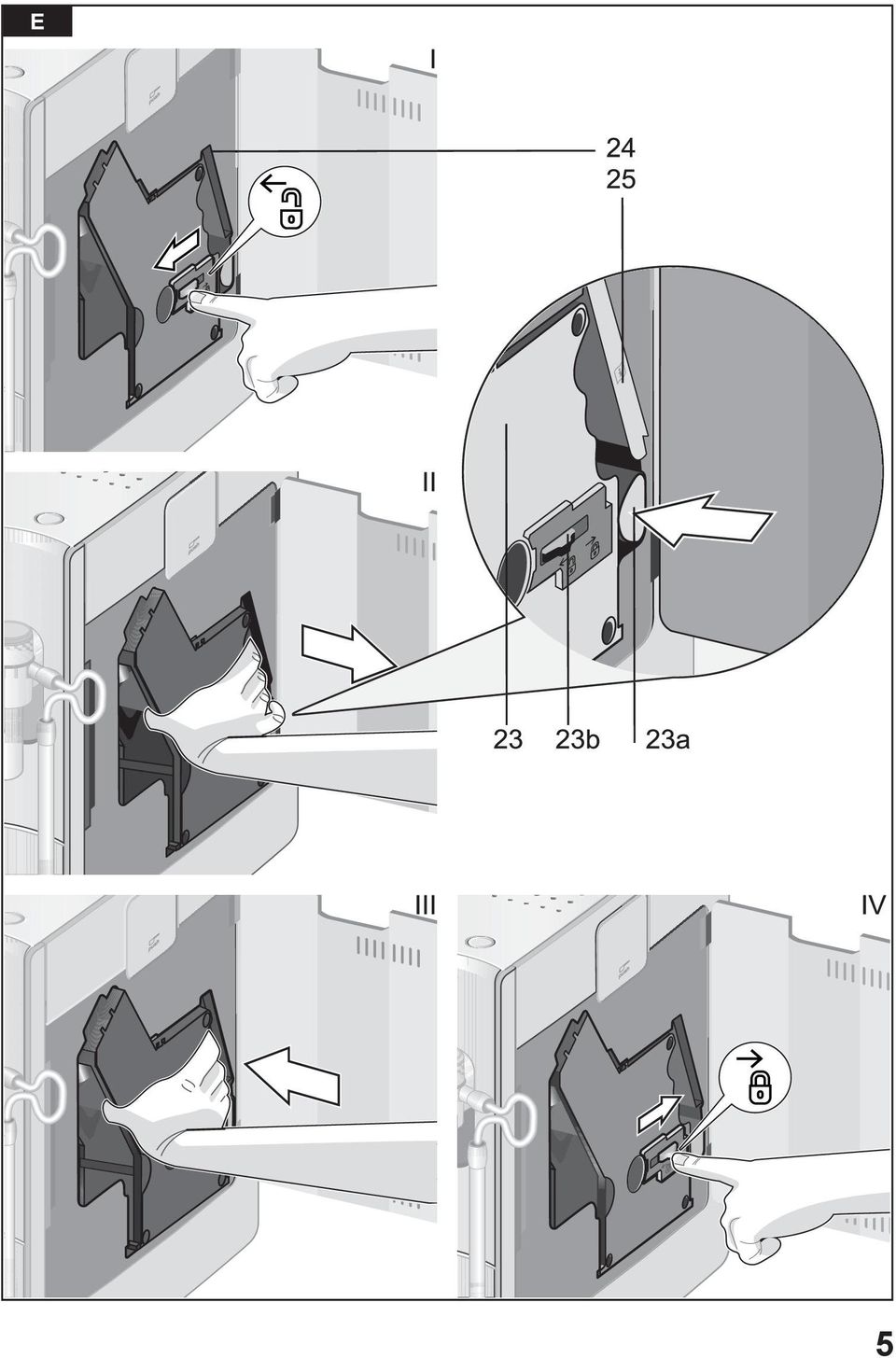 E

I

24
25

II

23 23b 23a

III

IV

5