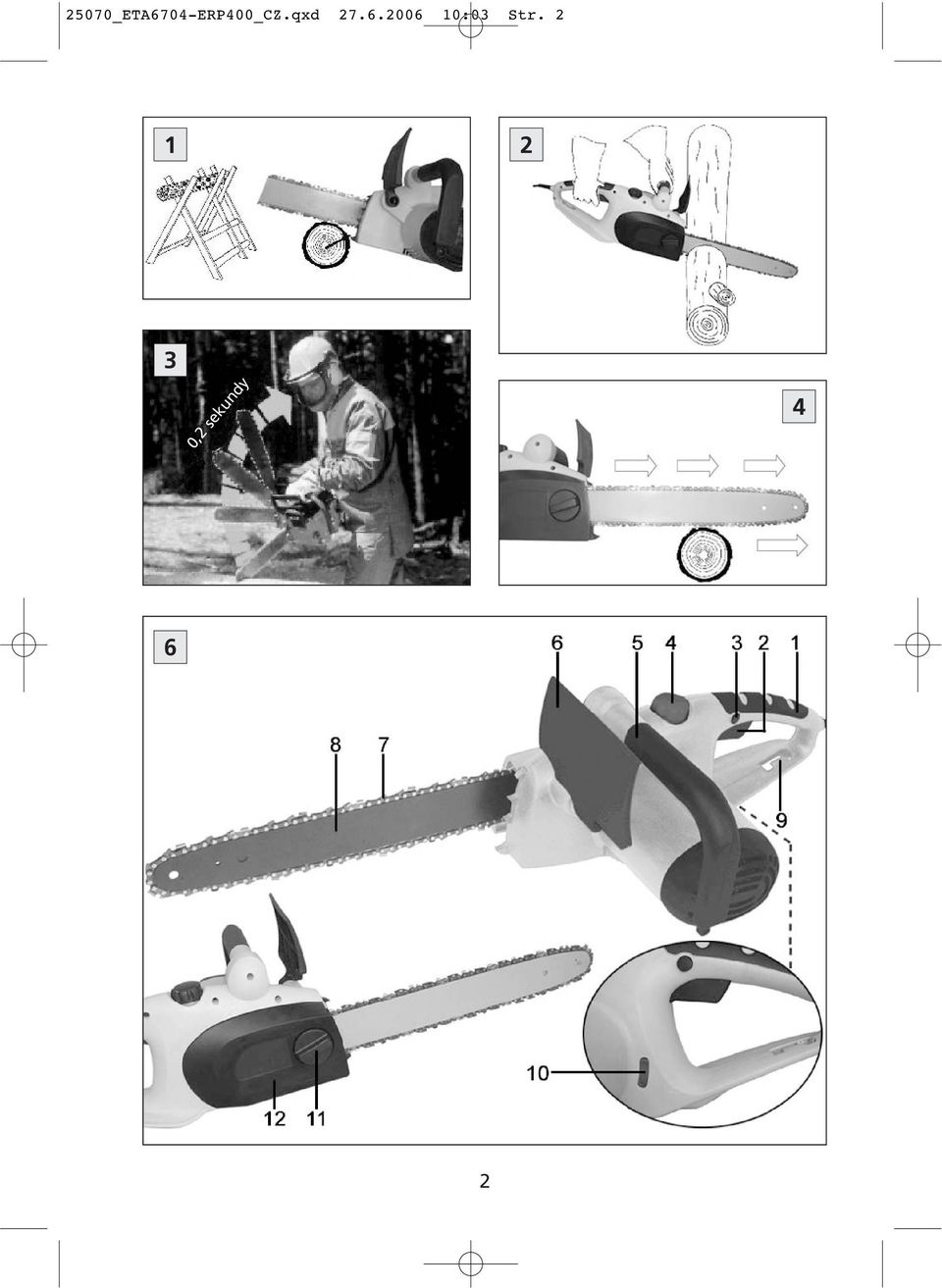 25070_ETA6704-ERP400_CZ.qxd 27.6.2006 10:03 Str. 2

1

2

3

0,2 sekundy

4

6

6 5 4 3 2 1

8 7

9

10

12 11

2