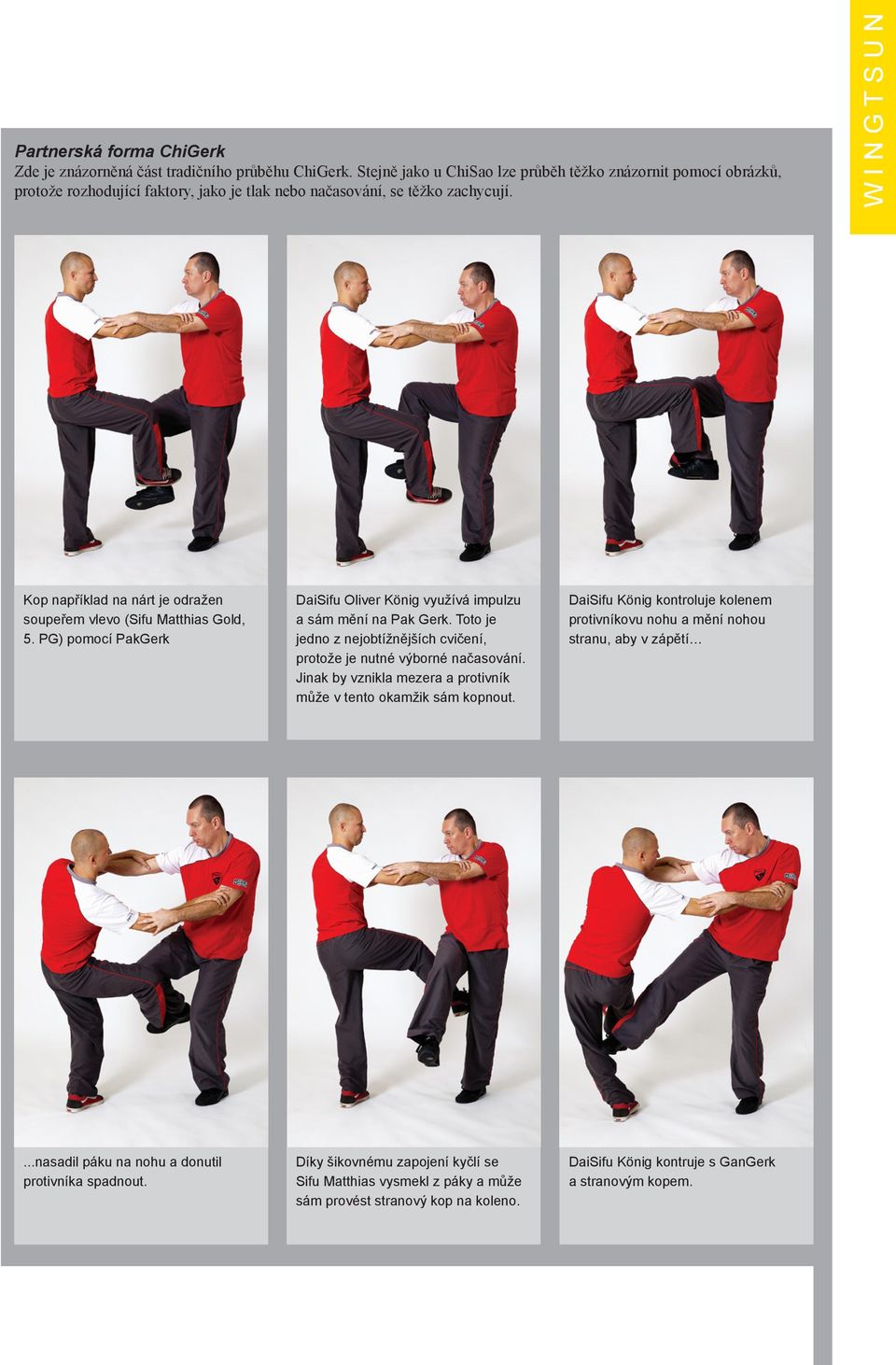 WINGTSUN

Partnerská forma ChiGerk
Zde je znázorněná část tradičního průběhu ChiGerk. Stejně jako u ChiSao lze průběh těžko znázornit pomocí obrázků, protože rozhodující faktory, jako je tlak nebo načasování, se těžko zachycují.

Kop například na nárt je odražen soupeřem vlevo (Sifu Matthias Gold, 5. PG) pomocí PakGerk

DaiSifu Oliver König využívá impulzu a sám mění na Pak Gerk. Toto je jedno z nejobtížnějších cvičení, protože je nutné výborné načasování. Jinak by vznikla mezera a protivník může v tento okamžik sám kopnout.

DaiSifu König kontroluje kolenem protivníkovu nohu a mění nohou stranu, aby v zápětí…

...nasadil páku na nohu a donutil protivníka spadnout.

Díky šikovnému zapojení kyčlí se Sifu Matthias vysmekl z páky a může sám provést stranový kop na koleno.

DaiSifu König kontruje s GanGerk a stranovým kopem.