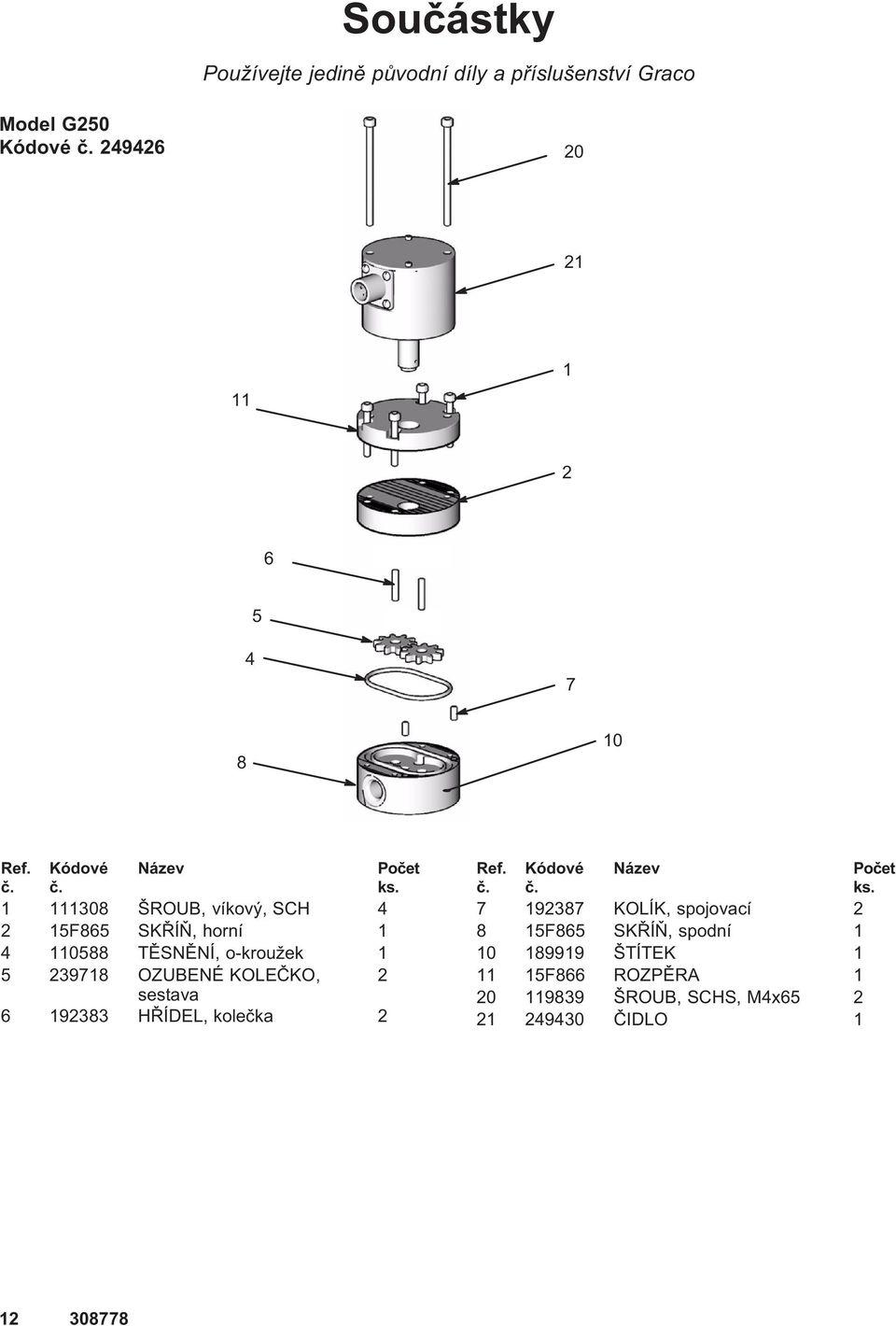 Součástky

Používejte jedině původní díly a příslušenství Graco

Model G250
Kódové č. 249426

20

21

1

11

2

6

5

4

7

10

8

| Ref. č. | Kódové č. | Název | Počet ks. |
|---|---|---|---|
| 1 | 111308 | ŠROUB, víkový, SCH | 4 |
| 2 | 15F865 | SKŘÍŇ, horní | 1 |
| 4 | 110588 | TĚSNĚNÍ, o-kroužek | 1 |
| 5 | 239718 | OZUBENÉ KOLEČKO, sestava | 2 |
| 6 | 192383 | HŘÍDEL, kolečka | 2 |

| Ref. č. | Kódové č. | Název | Počet ks. |
|---|---|---|---|
| 7 | 192387 | KOLÍK, spojovací | 2 |
| 8 | 15F865 | SKŘÍŇ, spodní | 1 |
| 10 | 189919 | ŠTÍTEK | 1 |
| 11 | 15F866 | ROZPĚRA | 1 |
| 20 | 119839 | ŠROUB, SCHS, M4x65 | 2 |
| 21 | 249430 | ČIDLO | 1 |

12 308778