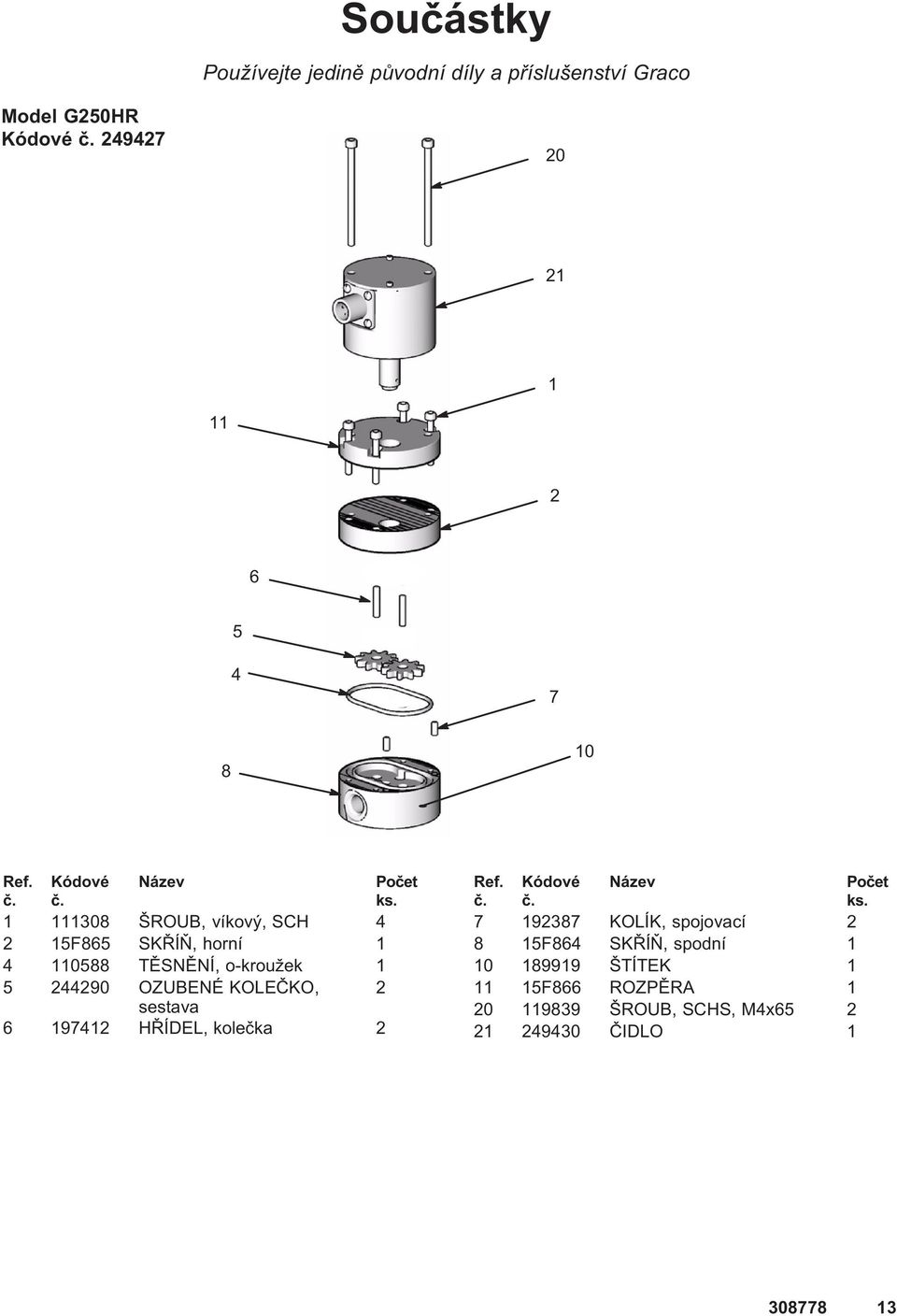 Součástky

Používejte jedině původní díly a příslušenství Graco

Model G250HR
Kódové č. 249427

20

21

1

11

2

6

5

4

7

10

8

| Ref. č. | Kódové č. | Název | Počet ks. |
|---|---|---|---|
| 1 | 111308 | ŠROUB, víkový, SCH | 4 |
| 2 | 15F865 | SKŘÍŇ, horní | 1 |
| 4 | 110588 | TĚSNĚNÍ, o-kroužek | 1 |
| 5 | 244290 | OZUBENÉ KOLEČKO, sestava | 2 |
| 6 | 197412 | HŘÍDEL, kolečka | 2 |

| Ref. č. | Kódové č. | Název | Počet ks. |
|---|---|---|---|
| 7 | 192387 | KOLÍK, spojovací | 2 |
| 8 | 15F864 | SKŘÍŇ, spodní | 1 |
| 10 | 189919 | ŠTÍTEK | 1 |
| 11 | 15F866 | ROZPĚRA | 1 |
| 20 | 119839 | ŠROUB, SCHS, M4x65 | 2 |
| 21 | 249430 | ČIDLO | 1 |

308778 13