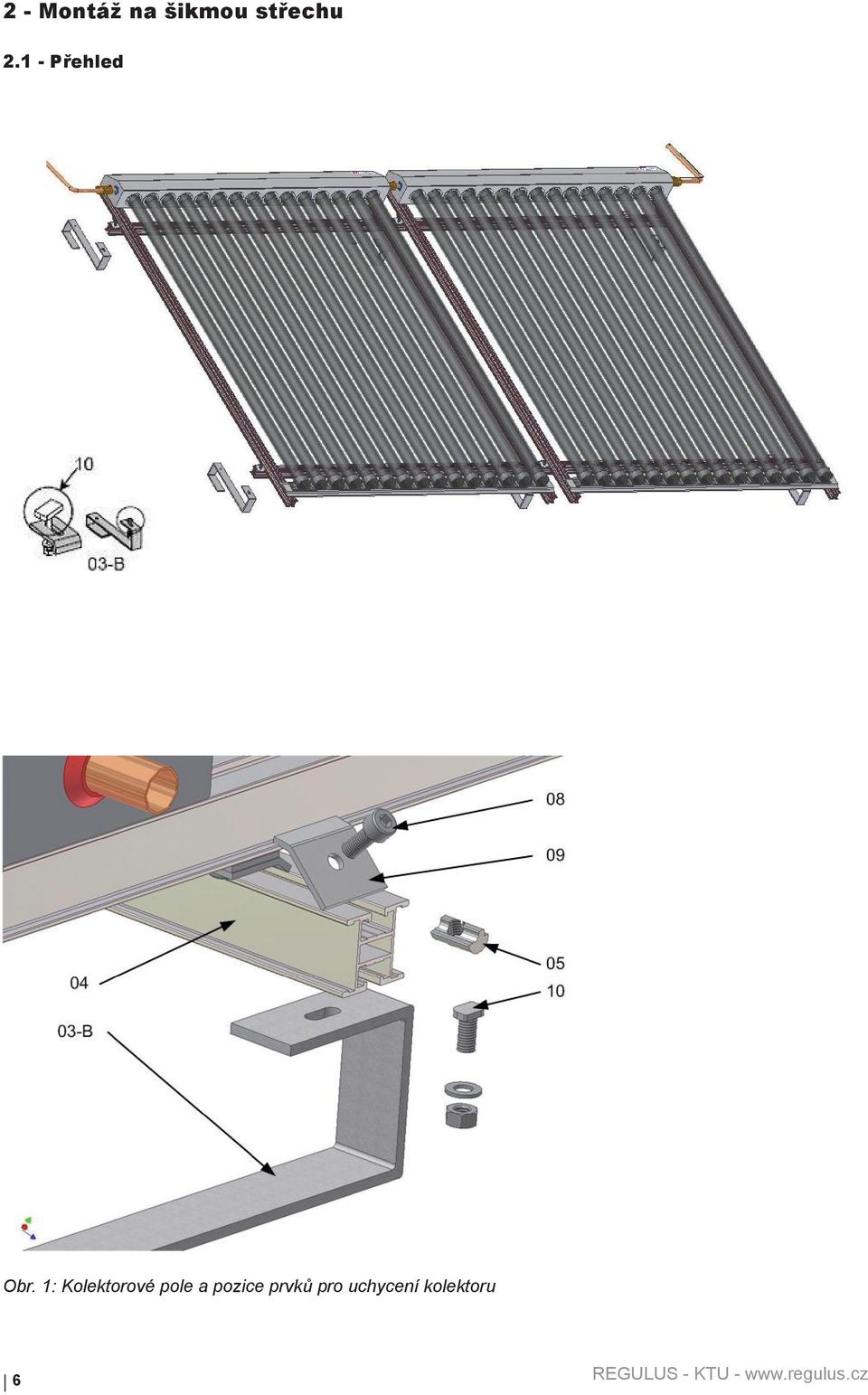 2 - Montáž na šikmou střechu

2.1 - Přehled

10

03-B

08

09

05

10

04

03-B

Obr. 1: Kolektorové pole a pozice prvků pro uchycení kolektoru

6

REGULUS - KTU - www.regulus.cz