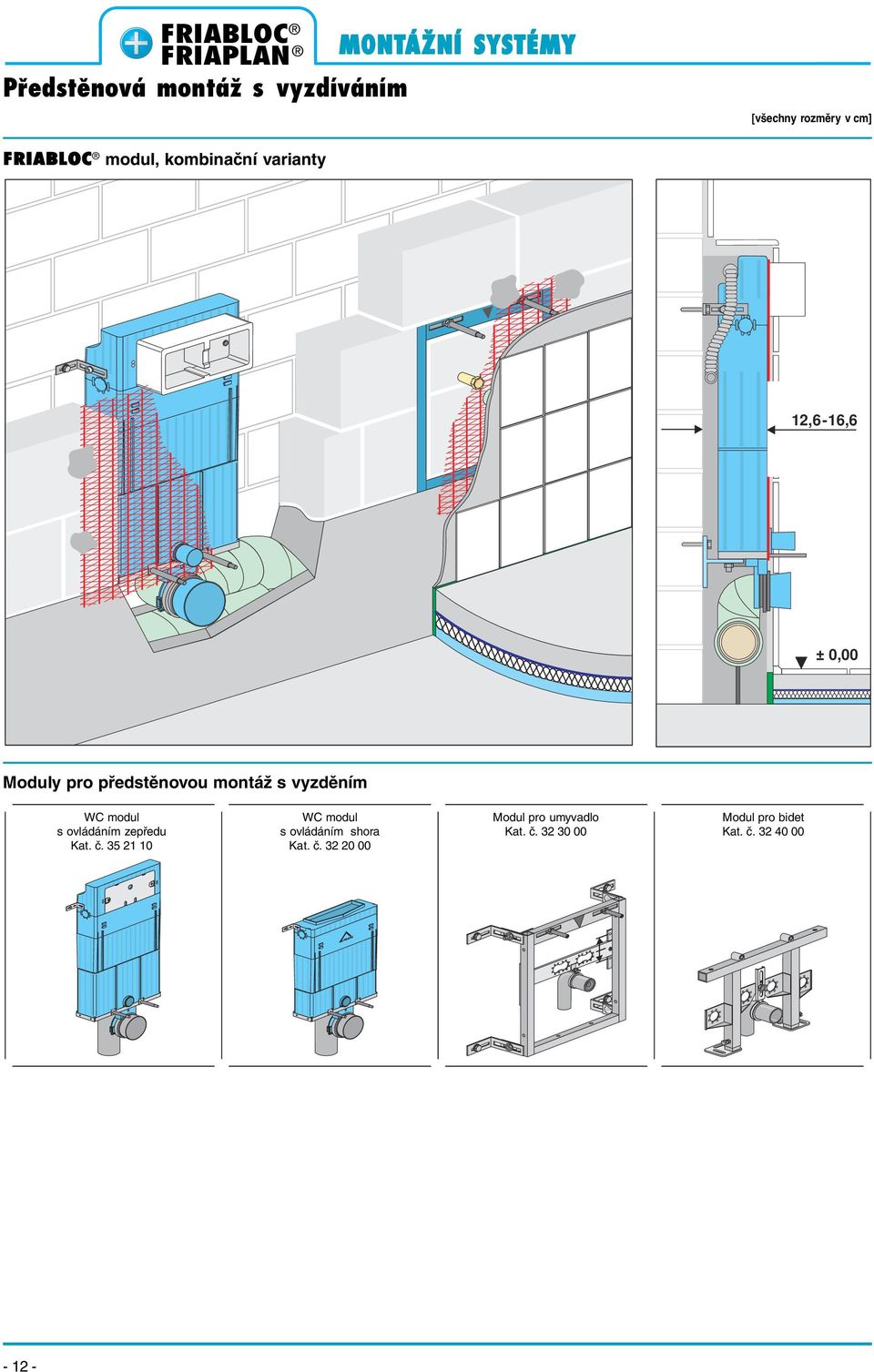 FRIABLOC®
FRIAPLAN®

MONTÁŽNÍ SYSTÉMY

Předstěnová montáž s vyzdíváním

[všechny rozměry v cm]

FRIABLOC® modul, kombinační varianty

12,6-16,6

± 0,00

Moduly pro předstěnovou montáž s vyzděním

WC modul
s ovládáním zepředu
Kat. č. 35 21 10

WC modul
s ovládáním shora
Kat. č. 32 20 00

Modul pro umyvadlo
Kat. č. 32 30 00

Modul pro bidet
Kat. č. 32 40 00

- 12 -