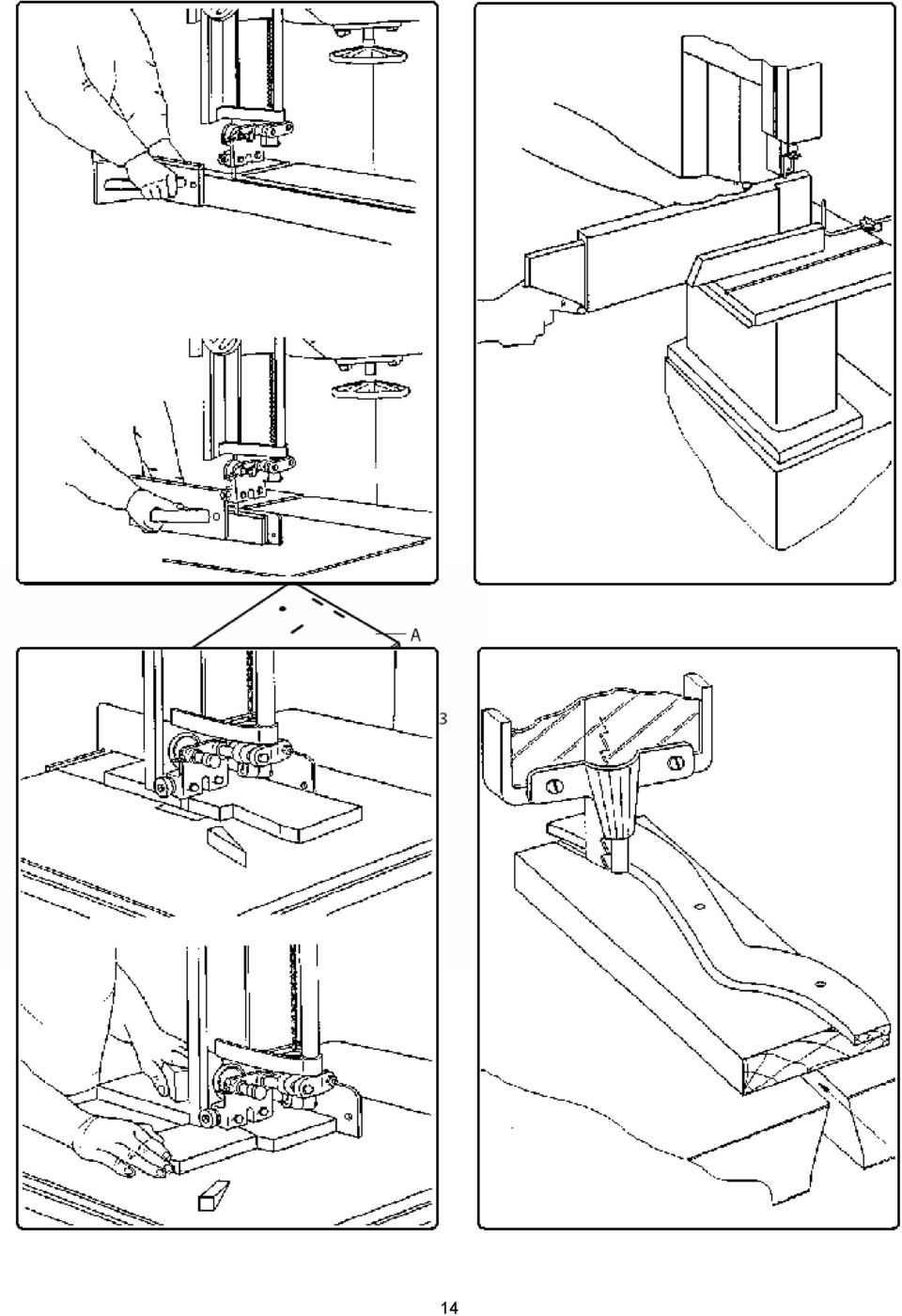 A

3

14