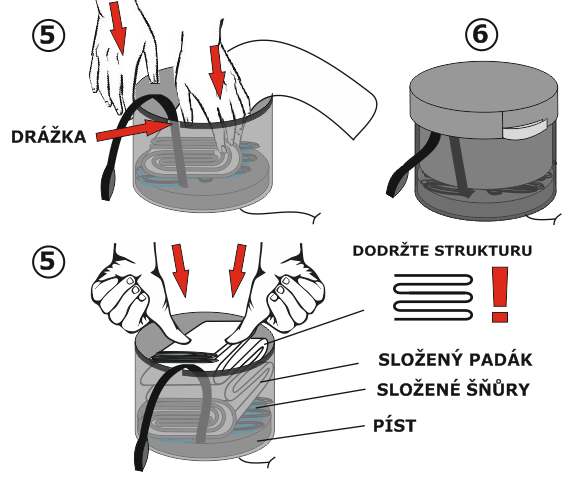 ⑤

DRÁŽKA

⑥

⑤

DODRŽTE STRUKTURU

!

SLOŽENÝ PADÁK

SLOŽENÉ ŠŇŮRY

PÍST