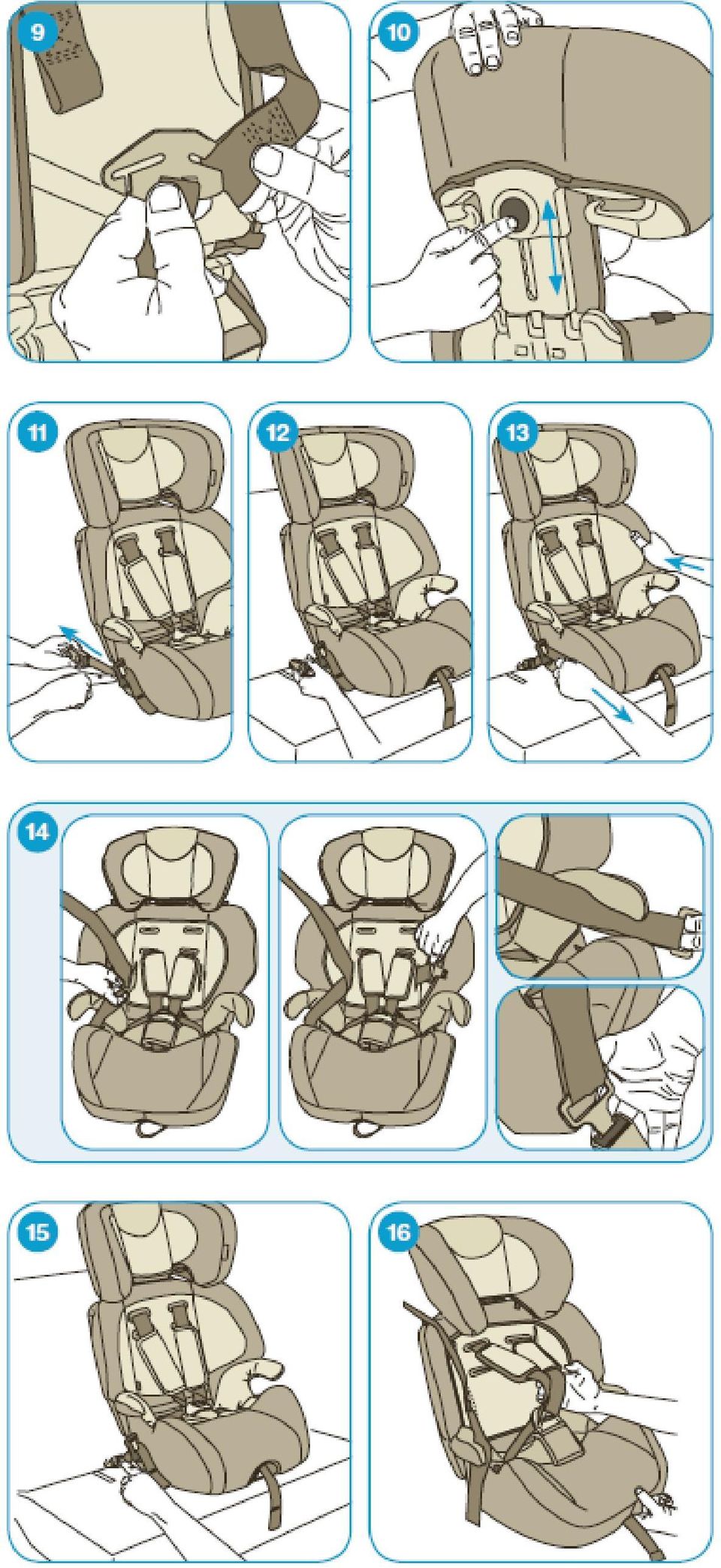 9

10

11

12

13

14

15

16