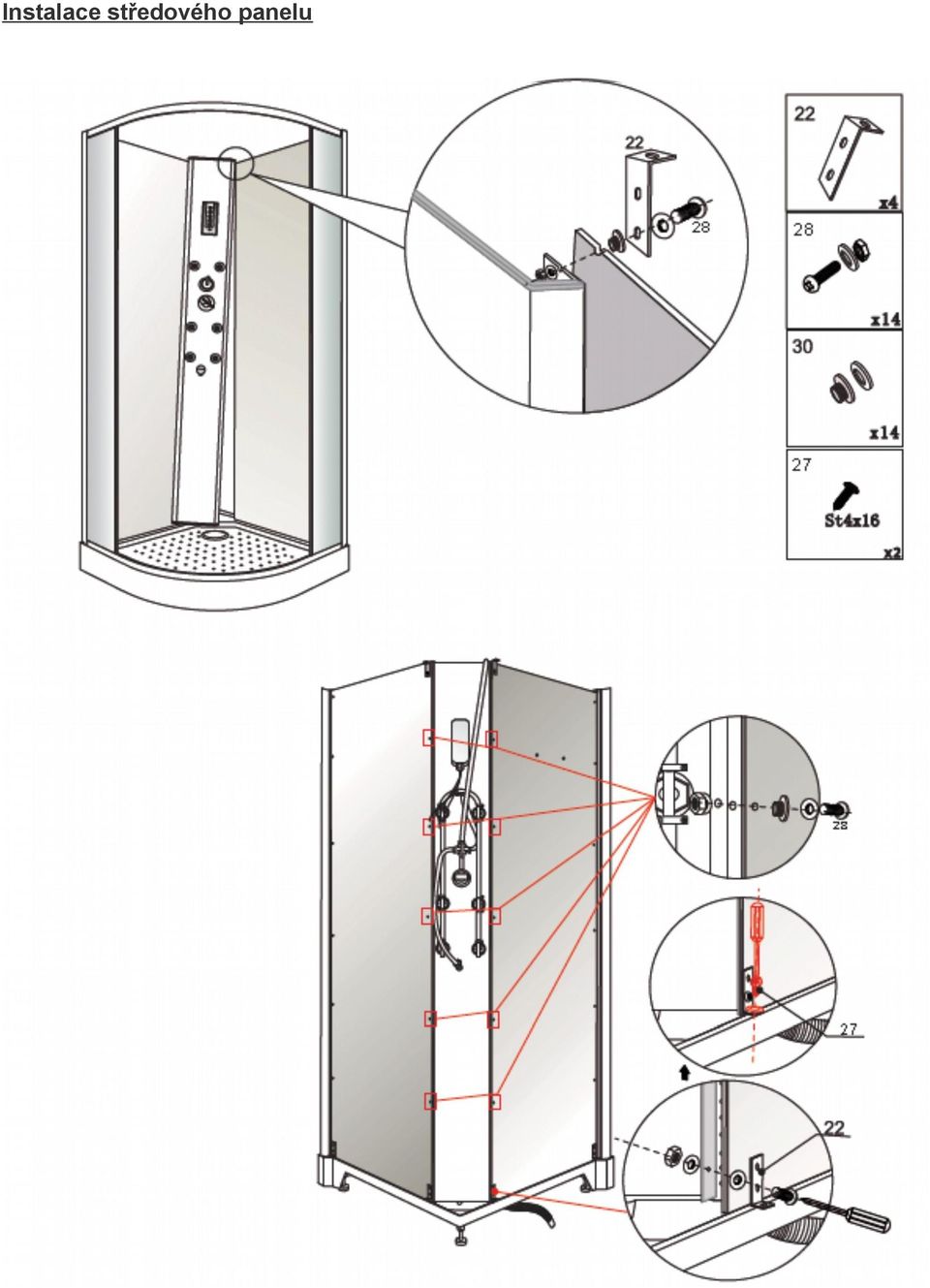 Instalace středového panelu

22

28

22

x4

28

x14

30

x14

27

St4x16

x2

28

27

22