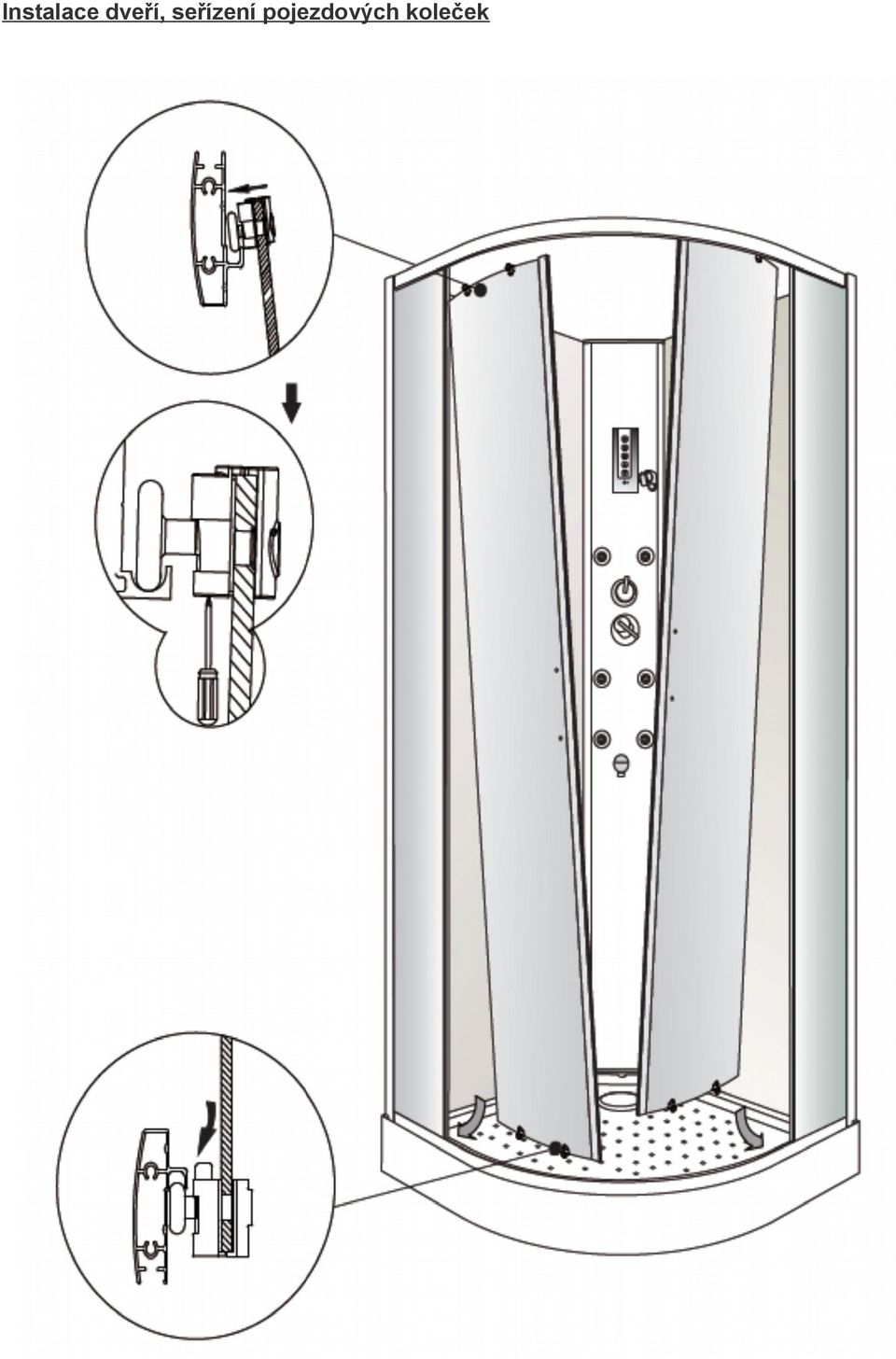 Instalace dveří, seřízení pojezdových koleček