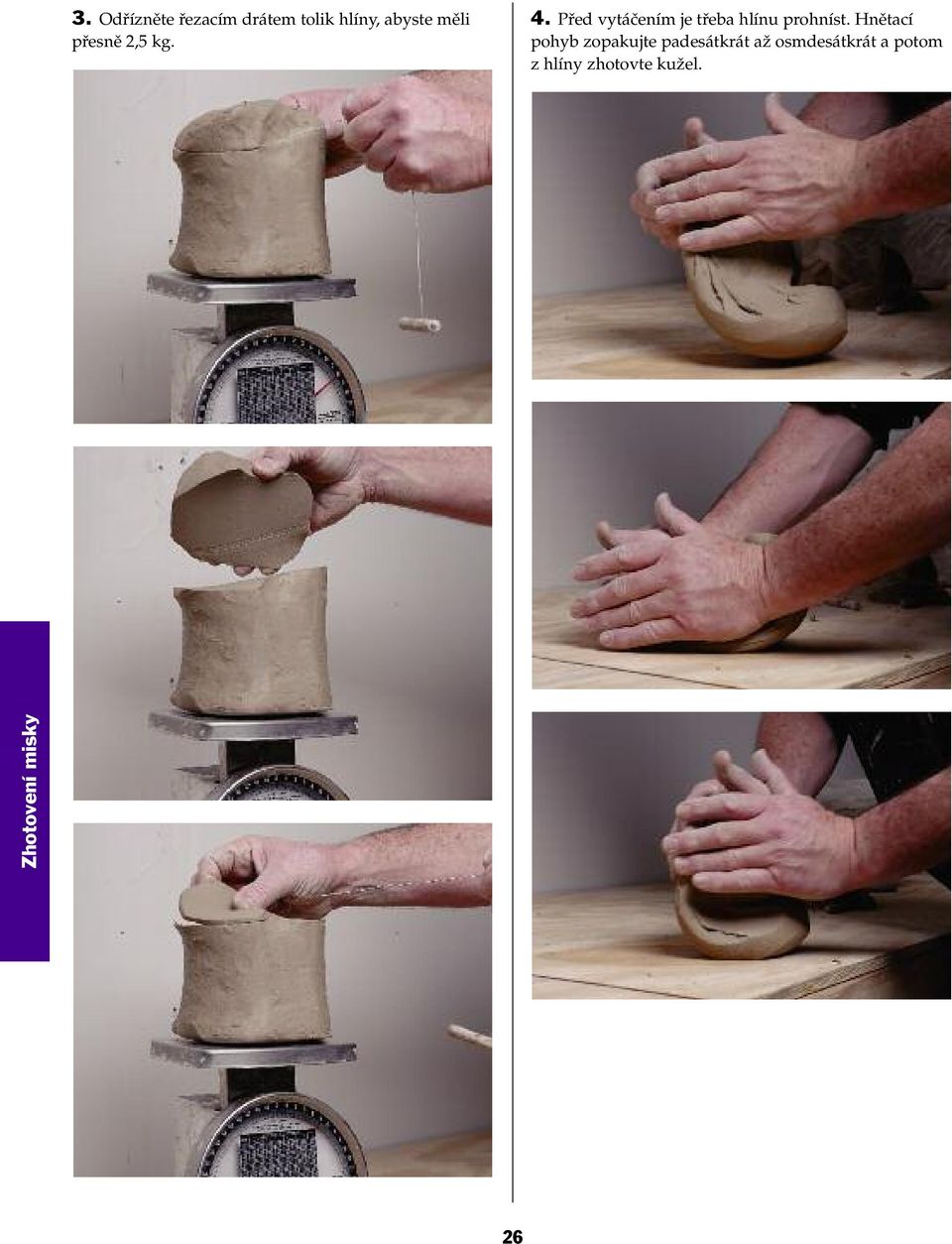 3. Odřízněte řezacím drátem tolik hlíny, abyste měli přesně 2,5 kg.

4. Před vytáčením je třeba hlínu prohníst. Hnětací pohyb zopakujte padesátkrát až osmdesátkrát a potom z hlíny zhotovte kužel.

Zhotovení misky

26