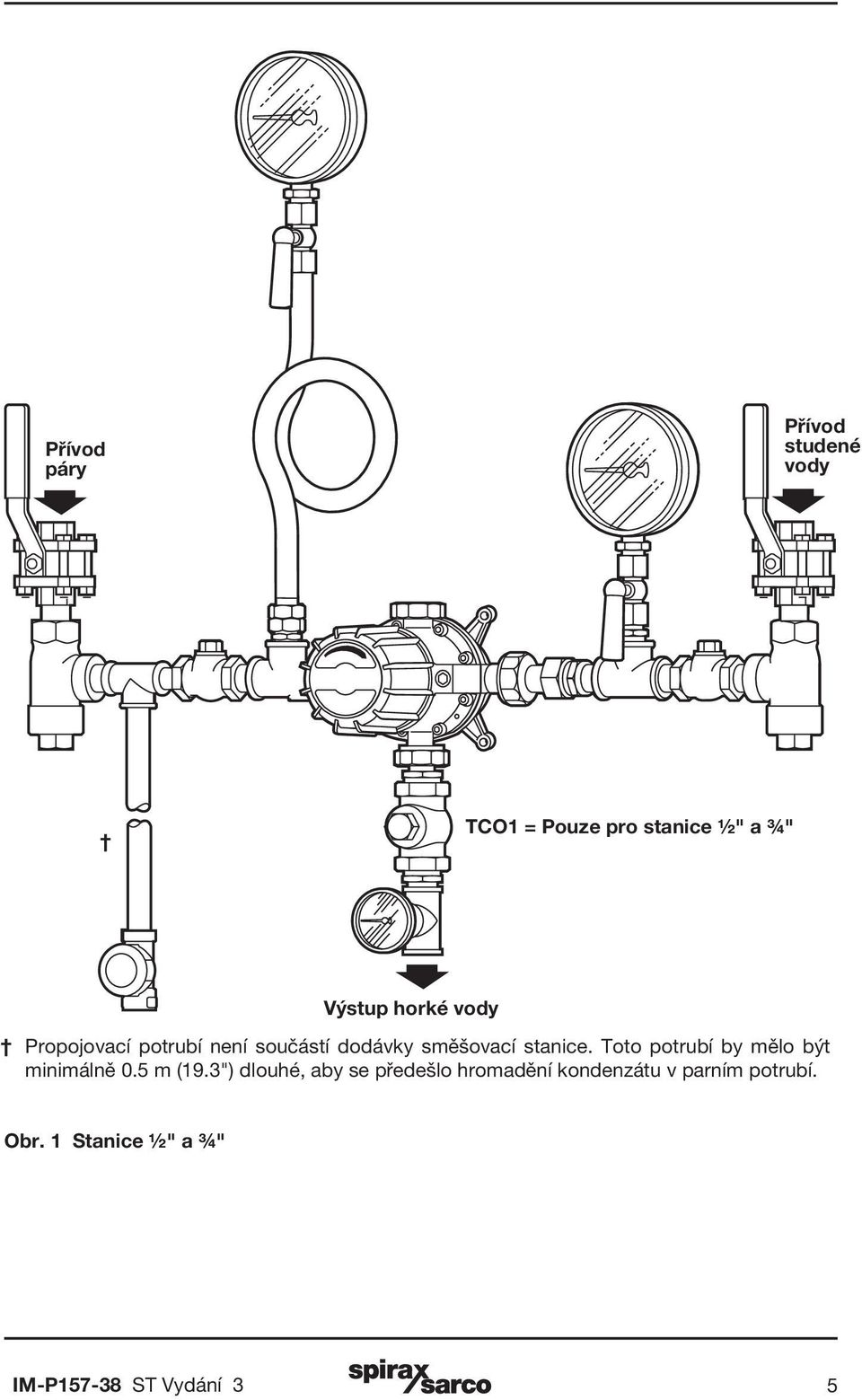 Přívod páry

Přívod studené vody

†

TCO1 = Pouze pro stanice ½" a ¾"

Výstup horké vody

† Propojovací potrubí není součástí dodávky směšovací stanice. Toto potrubí by mělo být minimálně 0.5 m (19.3") dlouhé, aby se předešlo hromadění kondenzátu v parním potrubí.

Obr. 1 Stanice ½" a ¾"

IM-P157-38 ST Vydání 3

spirax sarco

5